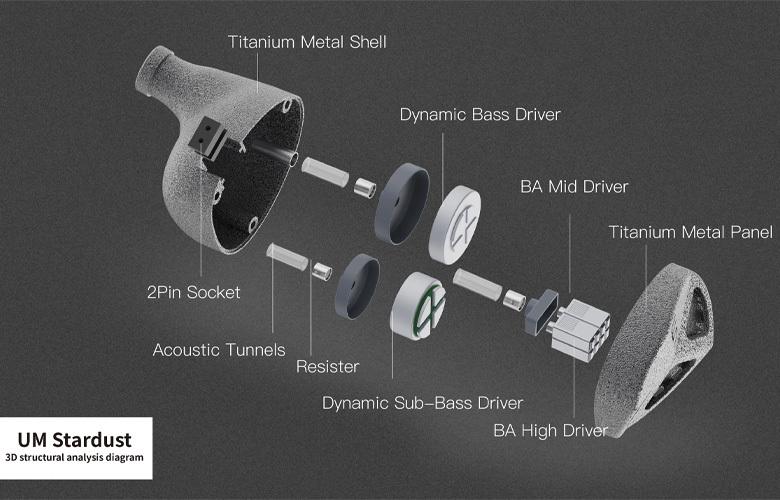 Titanium Metal Shell

Dynamic Bass Driver

BA Mid Driver

Titanium Metal Panel

2Pin Socket

Acoustic Tunnels

Resister

Dynamic Sub-Bass Driver

BA High Driver

UM Stardust
3D structural analysis diagram