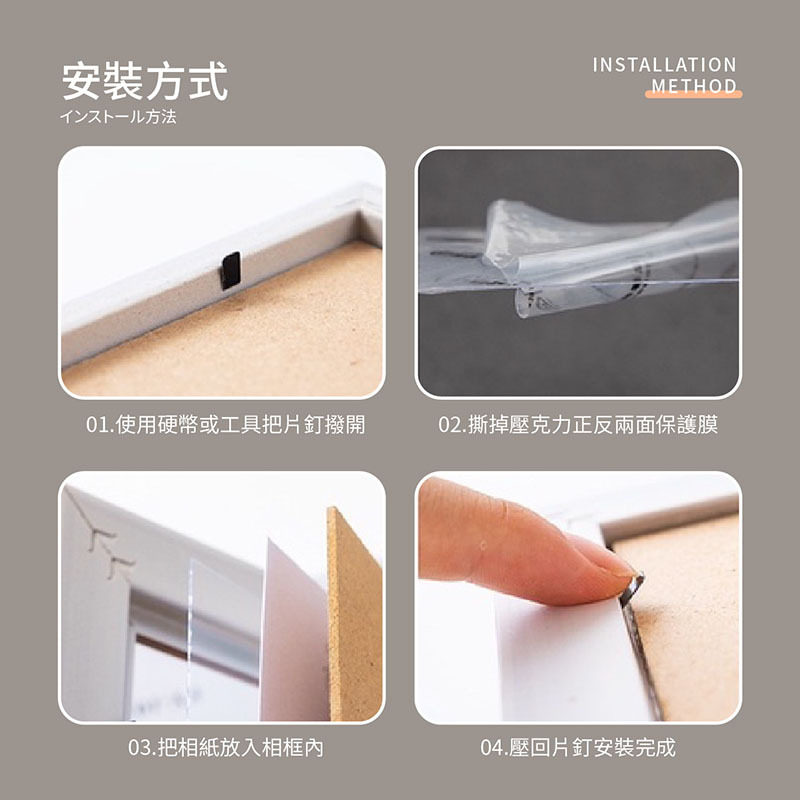 安裝方式
インストール方法

INSTALLATION METHOD

01.使用硬幣或工具把片釘撥開

02.撕掉壓克力正反兩面保護膜

03.把相紙放入相框內

04.壓回片釘安裝完成