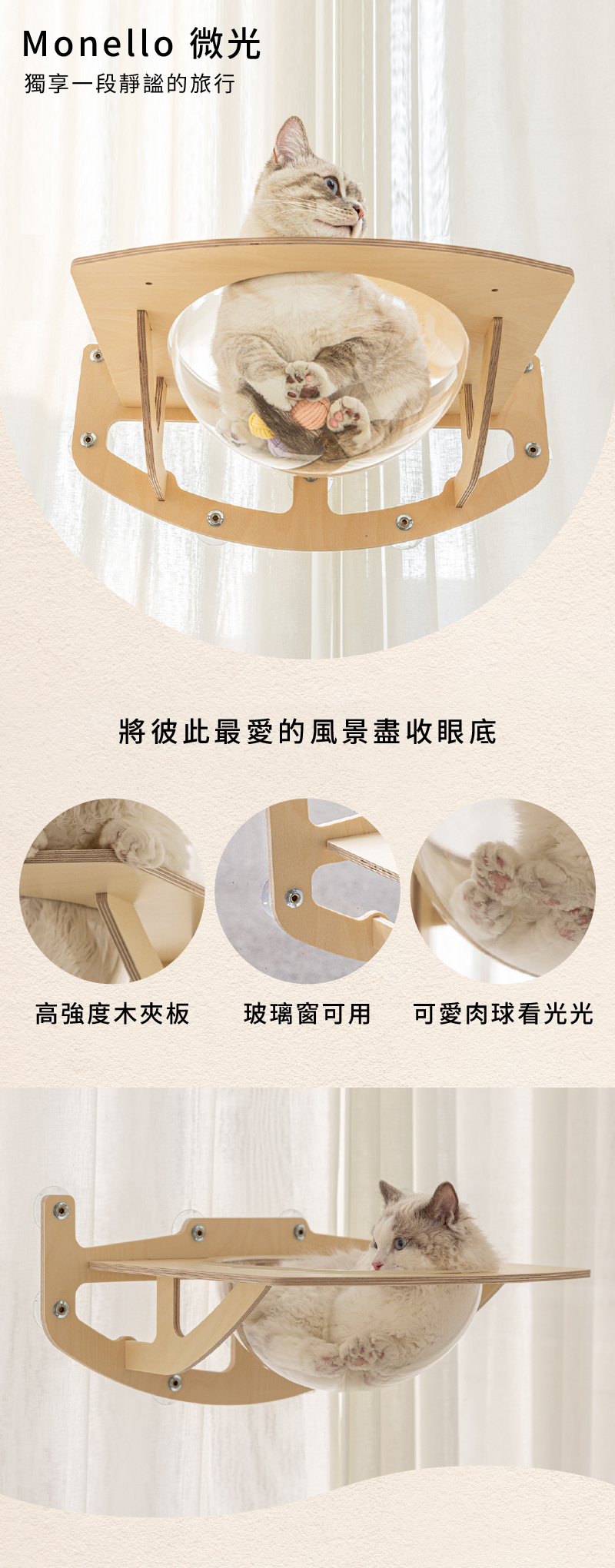 Monello 微光
獨享一段靜謐的旅行

將彼此最愛的風景盡收眼底

高強度木夾板

玻璃窗可用

可愛肉球看光光