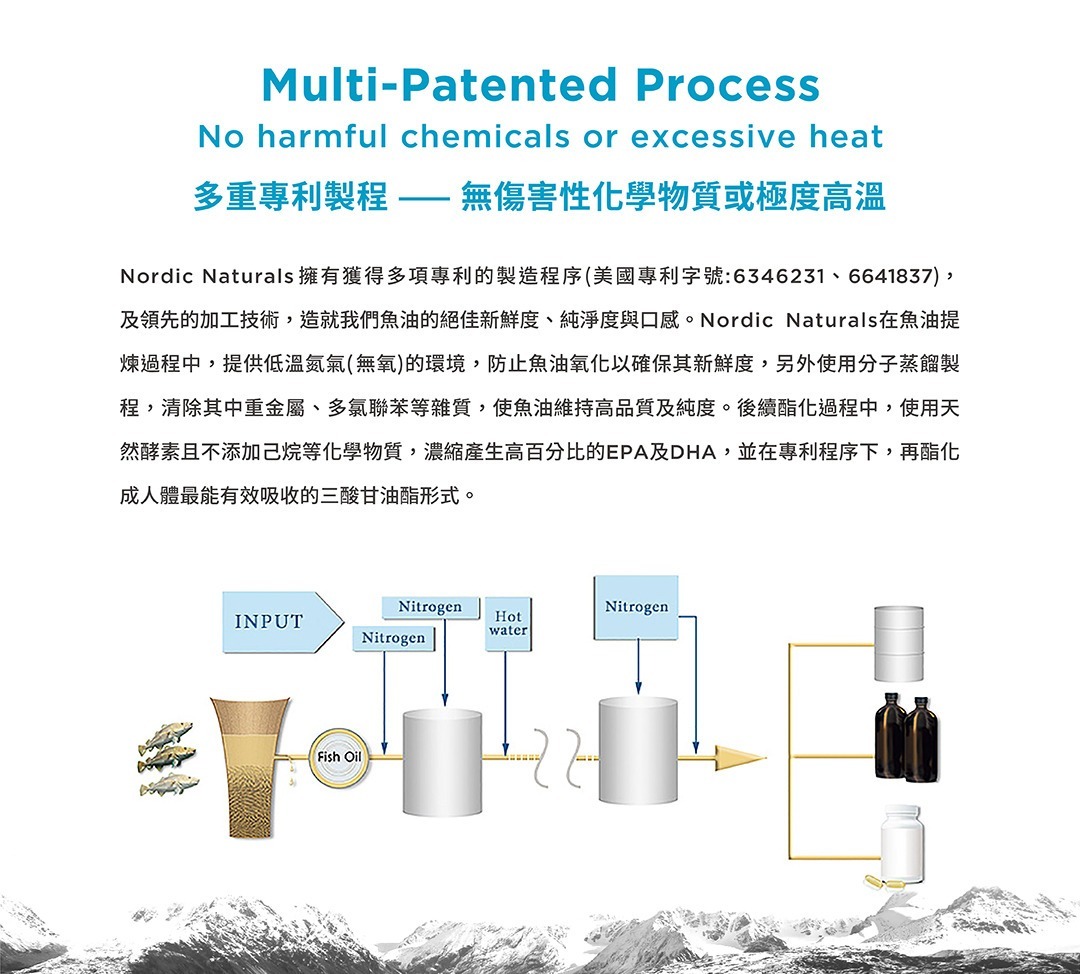 Multi-Patented Process
No harmful chemicals or excessive heat
多重專利製程 —— 無傷害性化學物質或極度高溫

Nordic Naturals擁有獲得多項專利的製造程序(美國專利字號:6346231、6641837)，及領先的加工技術，造就我們魚油的絕佳新鮮度、純淨度與口感。Nordic Naturals在魚油提煉過程中，提供低溫氮氣(無氧)的環境，防止魚油氧化以確保其新鮮度，另外使用分子蒸餾製程，清除其中重金屬、多氯聯苯等雜質，使魚油維持高品質及純度。後續酯化過程中，使用天然酵素且不添加己烷等化學物質，濃縮產生高百分比的EPA及DHA，並在專利程序下，再酯化成人體最能有效吸收的三酸甘油酯形式。

INPUT
Nitrogen
Nitrogen
Hot water
Nitrogen
Fish Oil