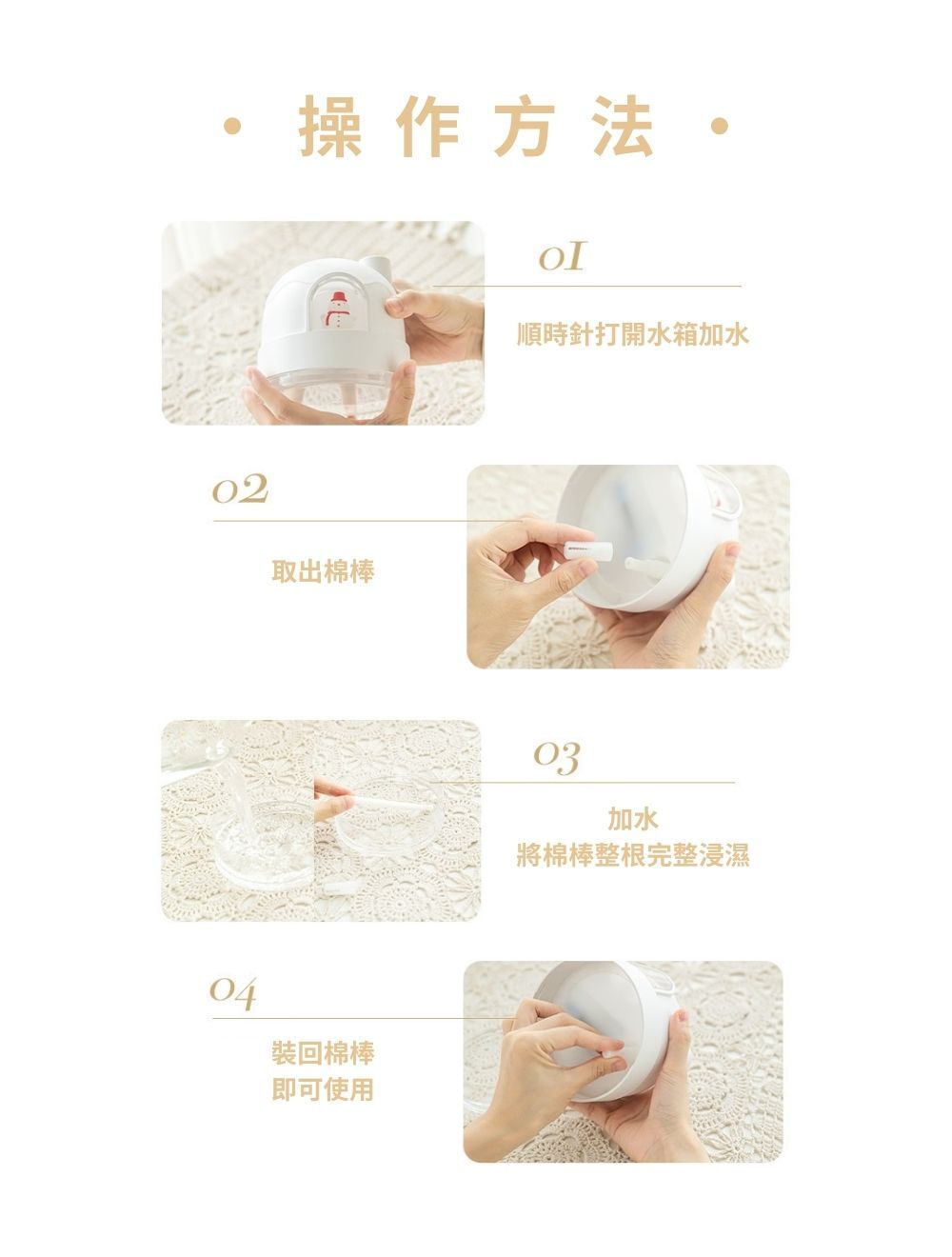 · 操作方法 ·

01

順時針打開水箱加水

02

取出棉棒

03

加水
將棉棒整根完整浸濕

04

裝回棉棒
即可使用