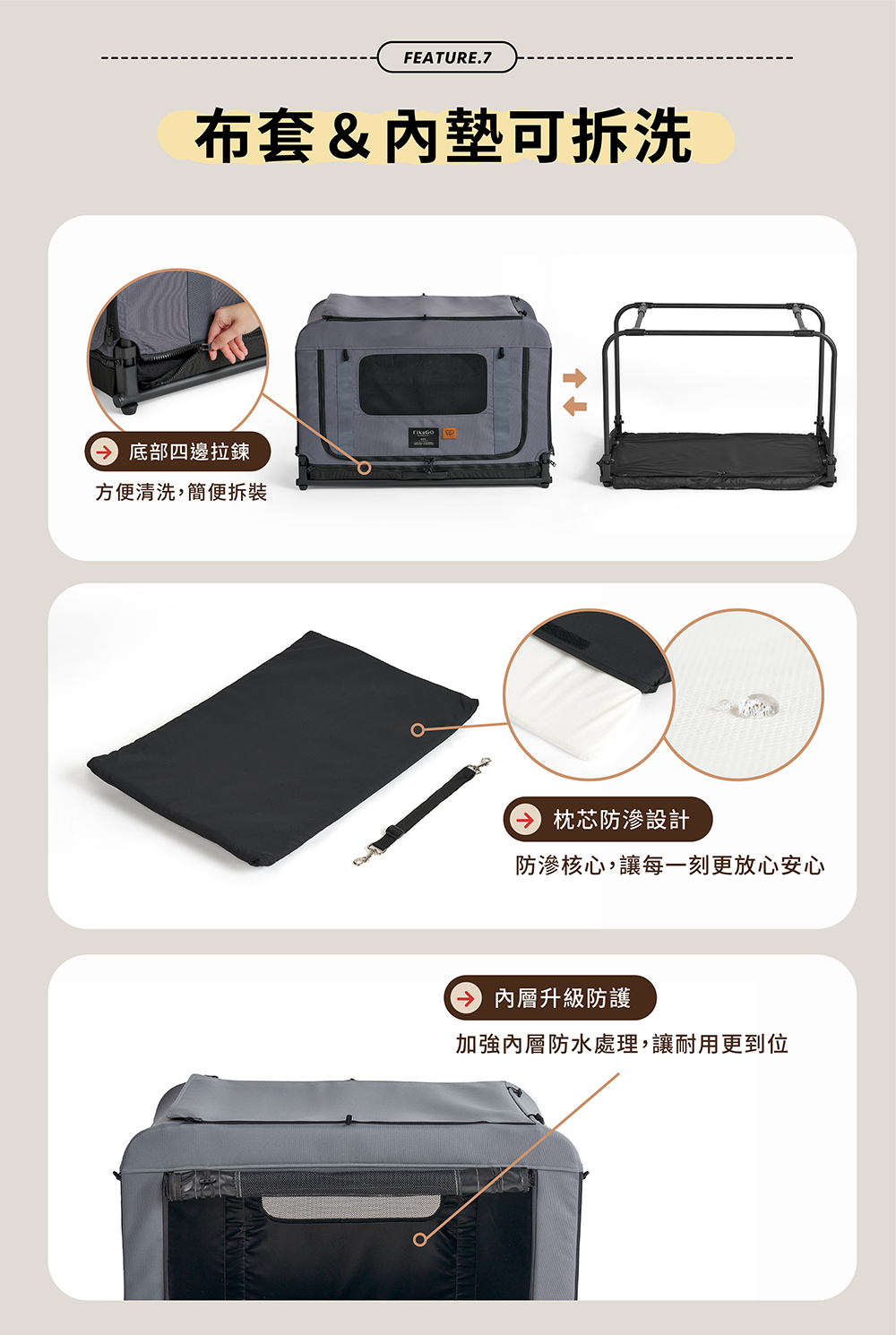 FEATURE.7

布套 & 內墊可拆洗

底部四邊拉鍊

方便清洗，簡便拆裝

FikaGO

枕芯防滲設計

防滲核心，讓每一刻更放心安心

內層升級防護

加強內層防水處理，讓耐用更到位