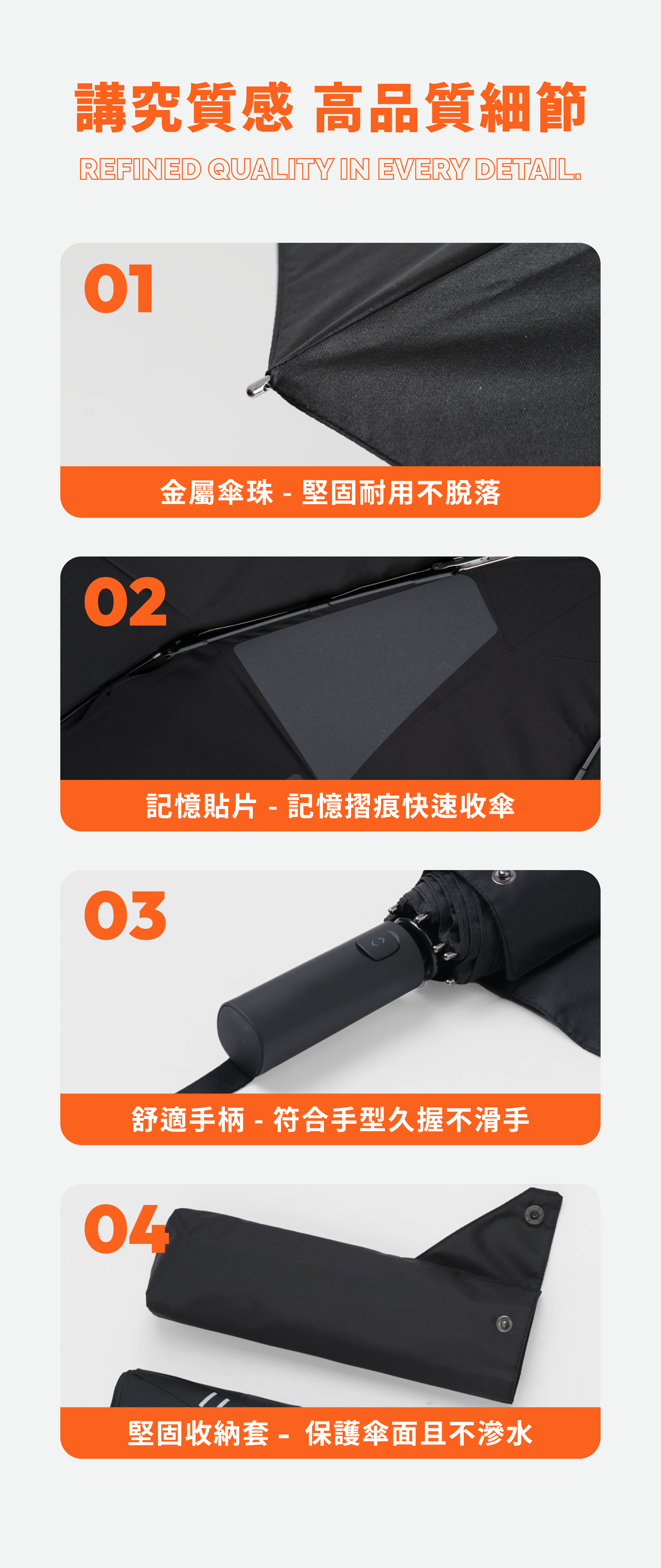 講究質感 高品質細節
REFINED QUALITY IN EVERY DETAIL.

01
金屬傘珠 - 堅固耐用不脫落

02
記憶貼片 - 記憶摺痕快速收傘

03
舒適手柄 - 符合手型久握不滑手

04
堅固收納套 - 保護傘面且不滲水