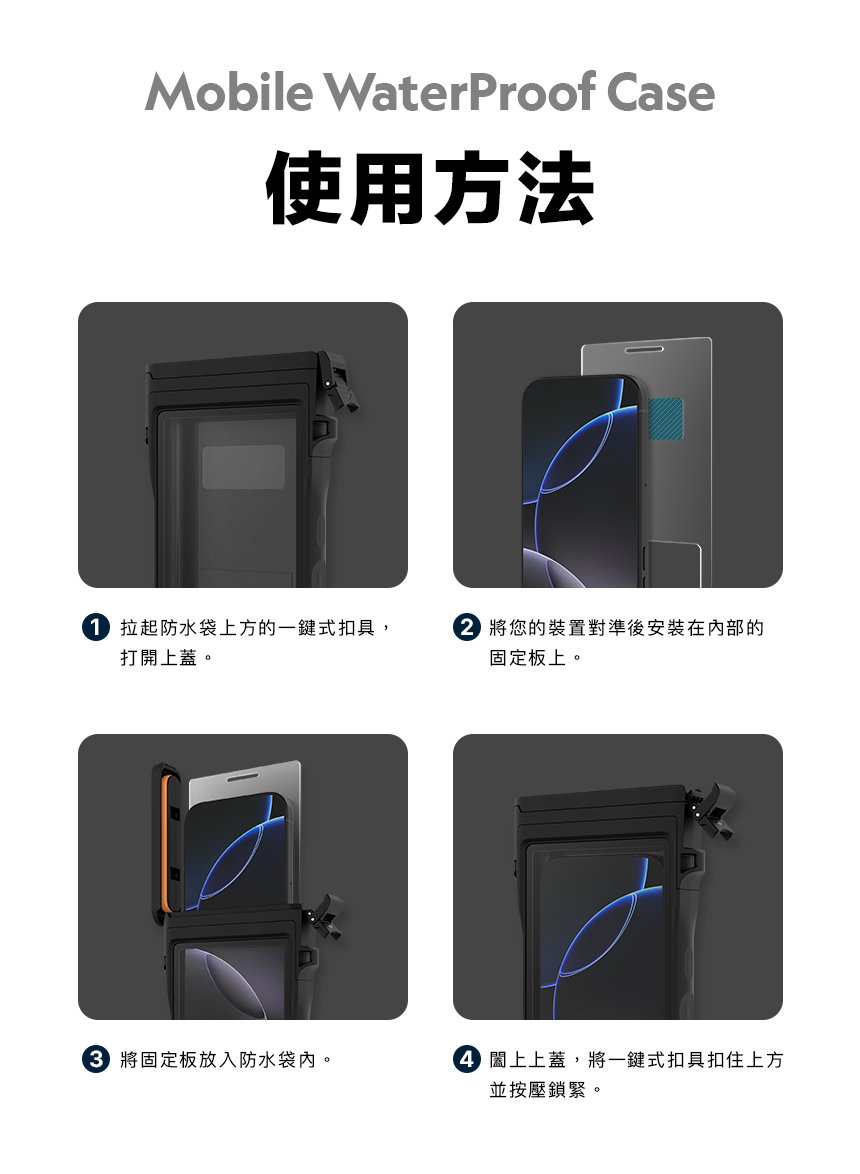 Mobile WaterProof Case

使用方法

1 拉起防水袋上方的一鍵式扣具，打開上蓋。

2 將您的裝置對準後安裝在內部的固定板上。

3 將固定板放入防水袋內。

4 闔上上蓋，將一鍵式扣具扣住上方並按壓鎖緊。