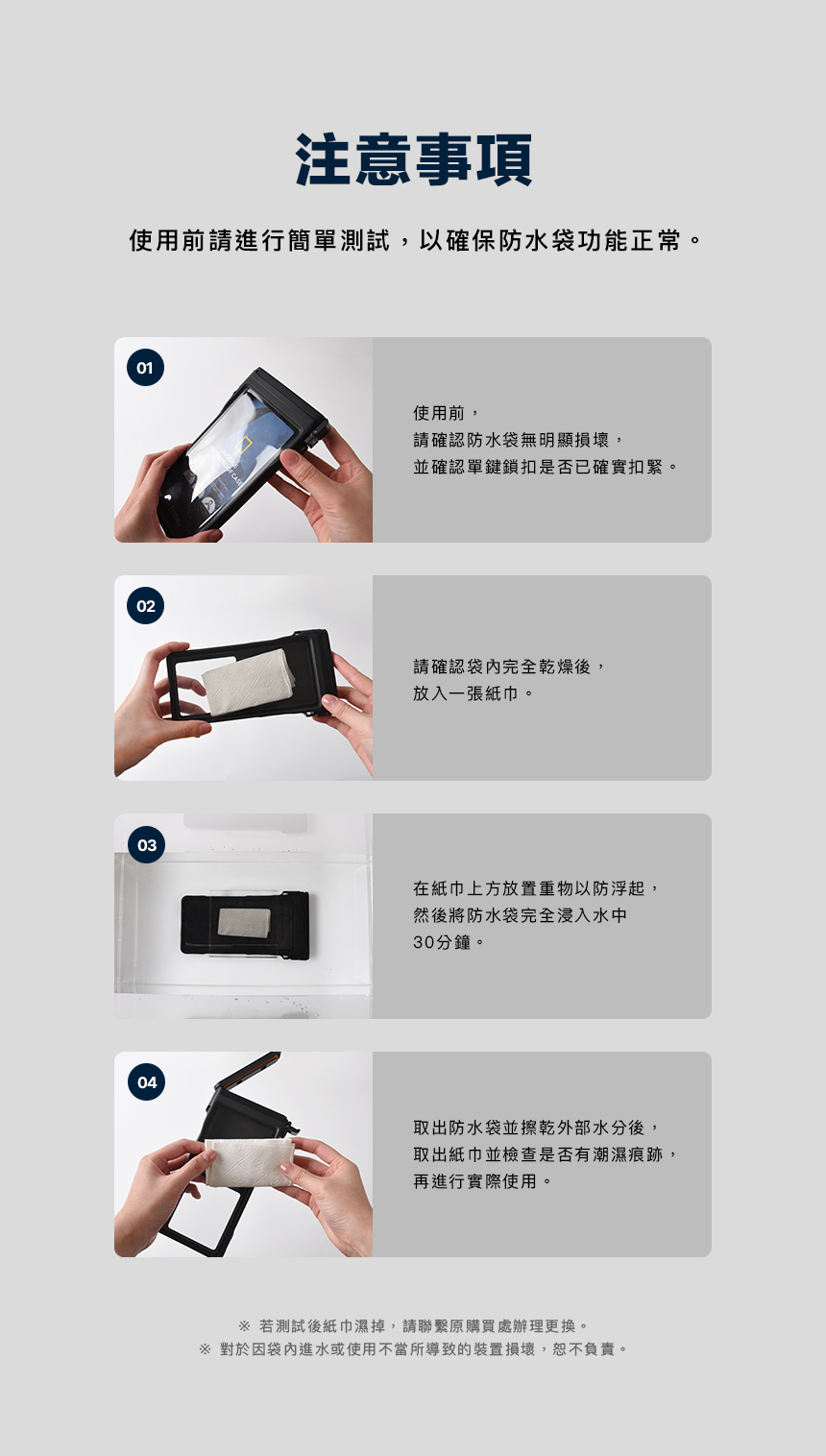 注意事項

使用前請進行簡單測試，以確保防水袋功能正常。

01

使用前，
請確認防水袋無明顯損壞，
並確認單鍵鎖扣是否已確實扣緊。

02

請確認袋內完全乾燥後，
放入一張紙巾。

03

在紙巾上方放置重物以防浮起，
然後將防水袋完全浸入水中
30分鐘。

04

取出防水袋並擦乾外部水分後，
取出紙巾並檢查是否有潮濕痕跡，
再進行實際使用。

※ 若測試後紙巾濕掉，請聯繫原購買處辦理更換。
※ 對於因袋內進水或使用不當所導致的裝置損壞，恕不負責。