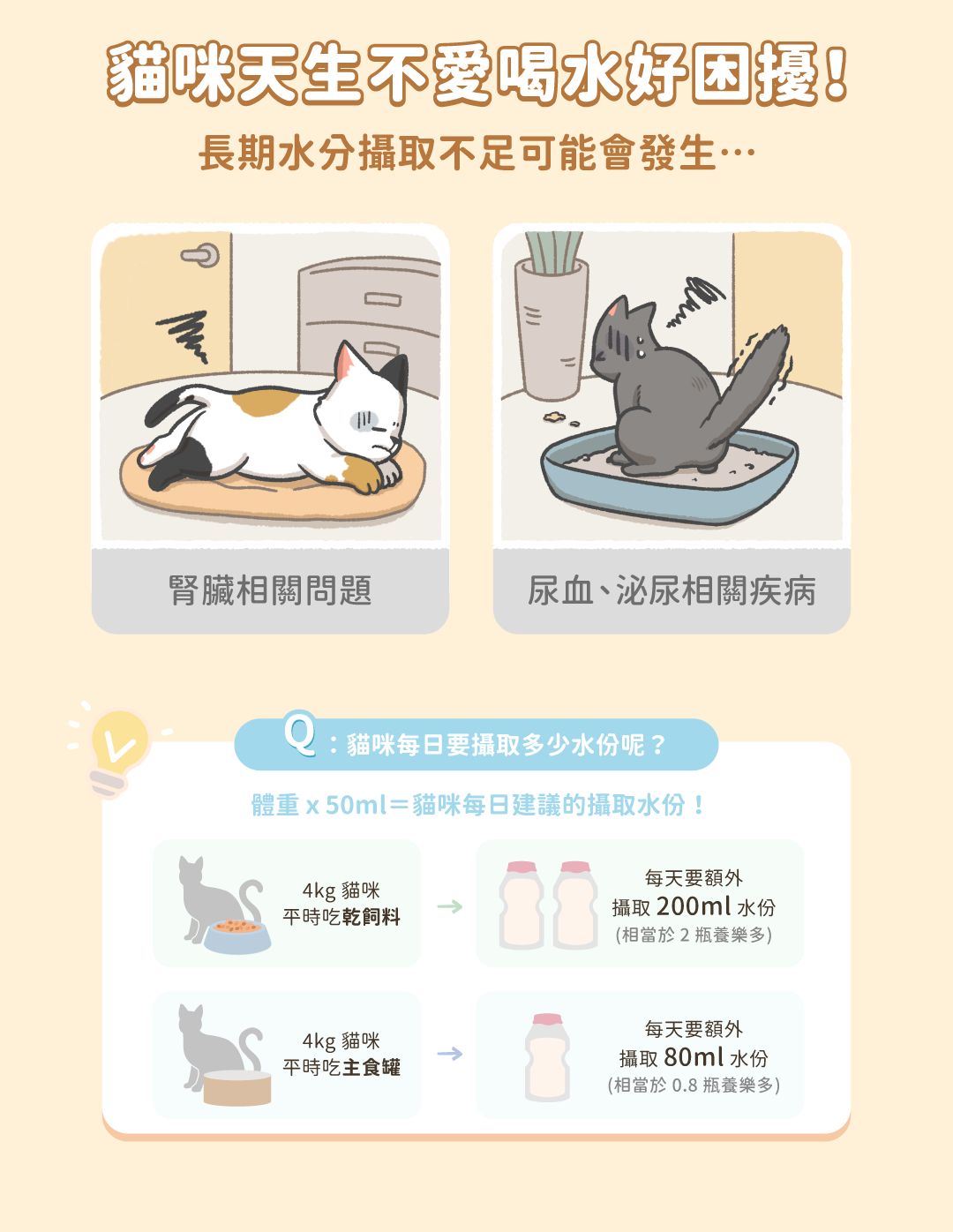 貓咪天生不愛喝水好困擾！

長期水分攝取不足可能會發生…

腎臟相關問題

尿血、泌尿相關疾病

Q：貓咪每日要攝取多少水份呢？

體重 x 50ml＝貓咪每日建議的攝取水份！

4kg 貓咪
平時吃乾飼料

每天要額外
攝取 200ml 水份
(相當於 2 瓶養樂多)

4kg 貓咪
平時吃主食罐

每天要額外
攝取 80ml 水份
(相當於 0.8 瓶養樂多)