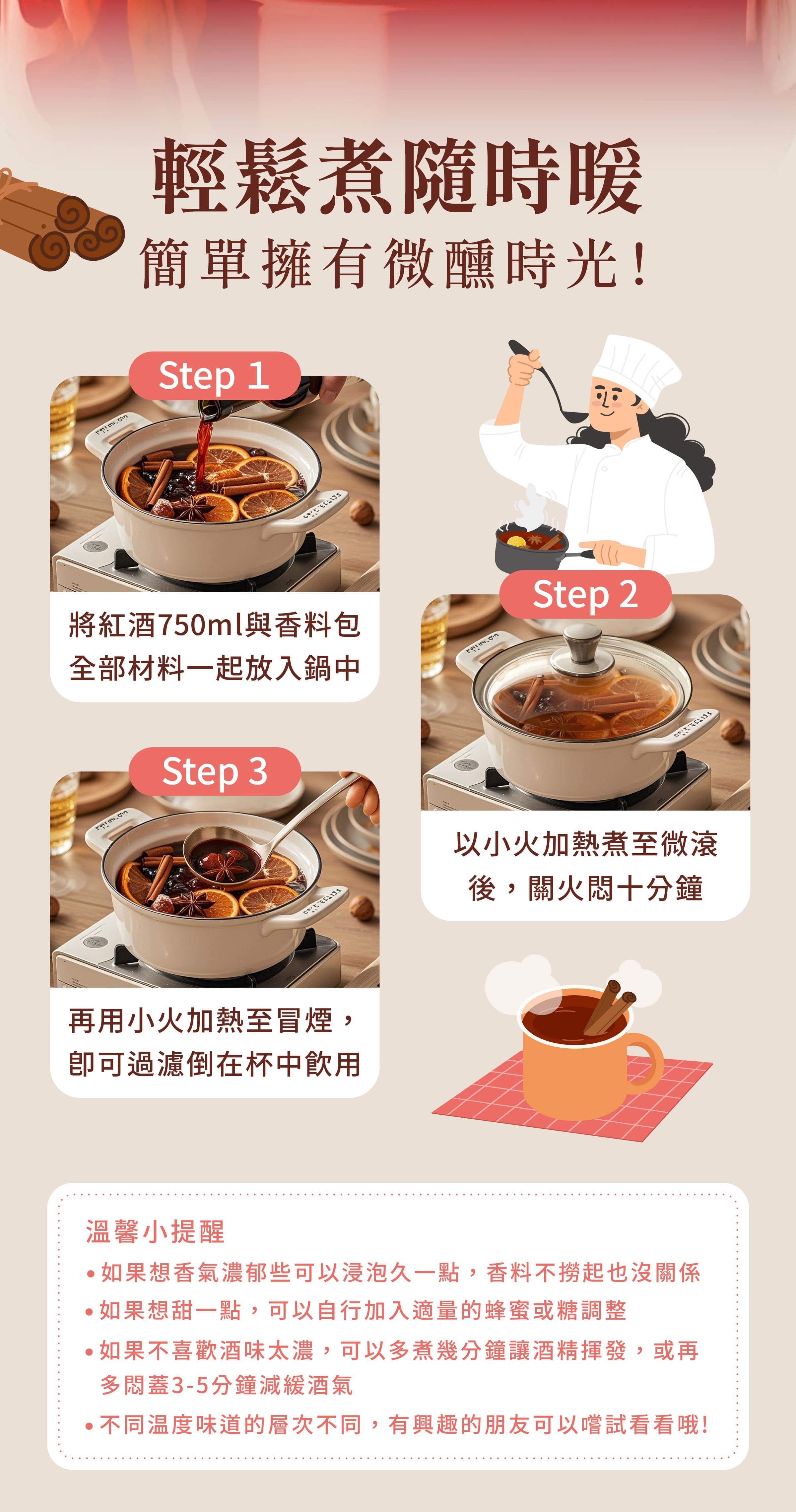 輕鬆煮隨時暖
簡單擁有微醺時光！

Step 1
將紅酒750ml與香料包全部材料一起放入鍋中

Step 2
以小火加熱煮至微滾後，關火悶十分鐘

Step 3
再用小火加熱至冒煙，即可過濾倒在杯中飲用

溫馨小提醒
• 如果想香氣濃郁些可以浸泡久一點，香料不撈起也沒關係
• 如果想甜一點，可以自行加入適量的蜂蜜或糖調整
• 如果不喜歡酒味太濃，可以多煮幾分鐘讓酒精揮發，或再多悶蓋3-5分鐘減緩酒氣
• 不同溫度味道的層次不同，有興趣的朋友可以嚐試看看哦!