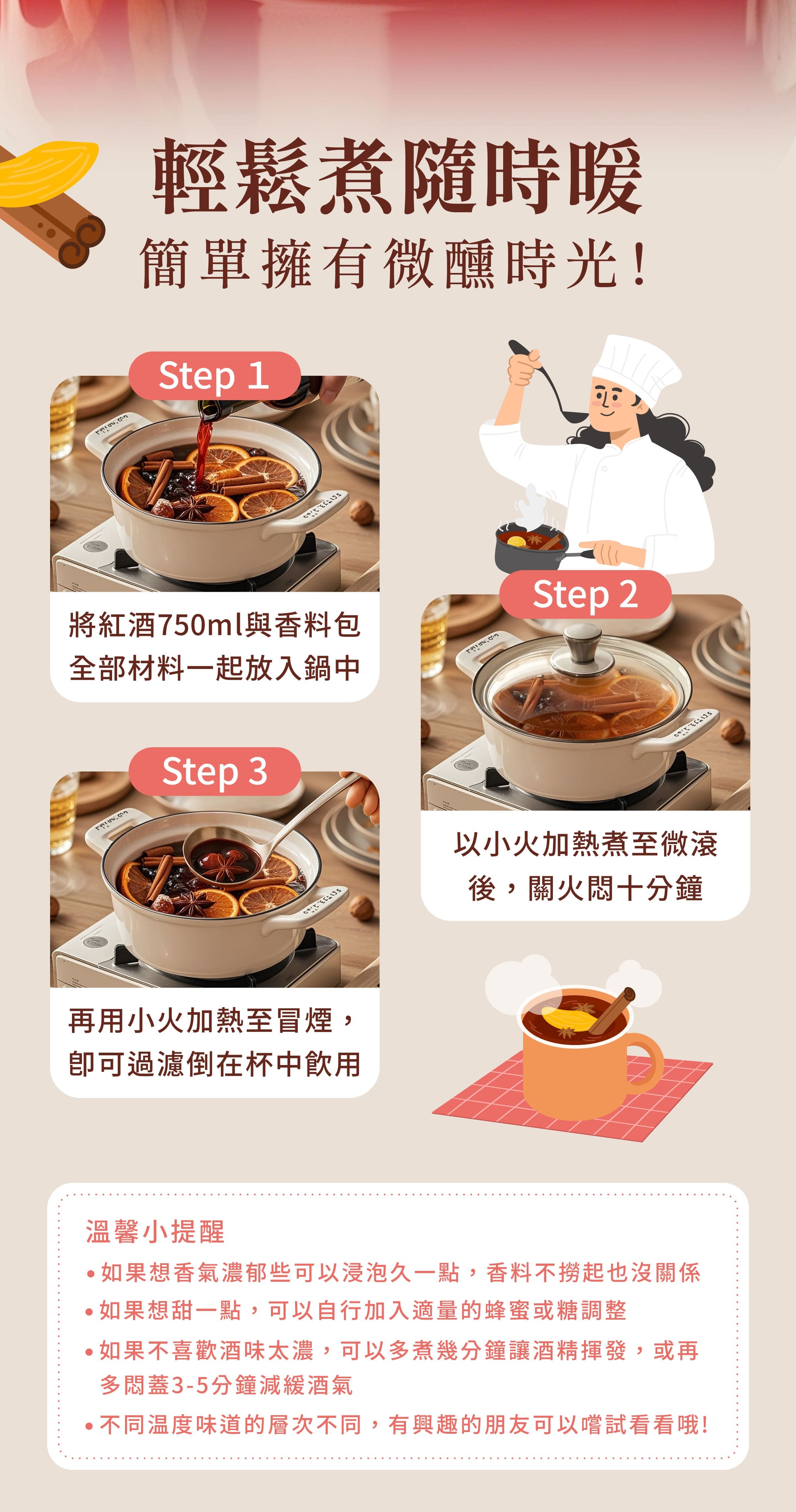 輕鬆煮隨時暖
簡單擁有微醺時光！

Step 1
將紅酒750ml與香料包全部材料一起放入鍋中

Step 2
以小火加熱煮至微滾後，關火悶十分鐘

Step 3
再用小火加熱至冒煙，即可過濾倒在杯中飲用

溫馨小提醒
• 如果想香氣濃郁些可以浸泡久一點，香料不撈起也沒關係
• 如果想甜一點，可以自行加入適量的蜂蜜或糖調整
• 如果不喜歡酒味太濃，可以多煮幾分鐘讓酒精揮發，或再多悶蓋3-5分鐘減緩酒氣
• 不同溫度味道的層次不同，有興趣的朋友可以嚐試看看哦！