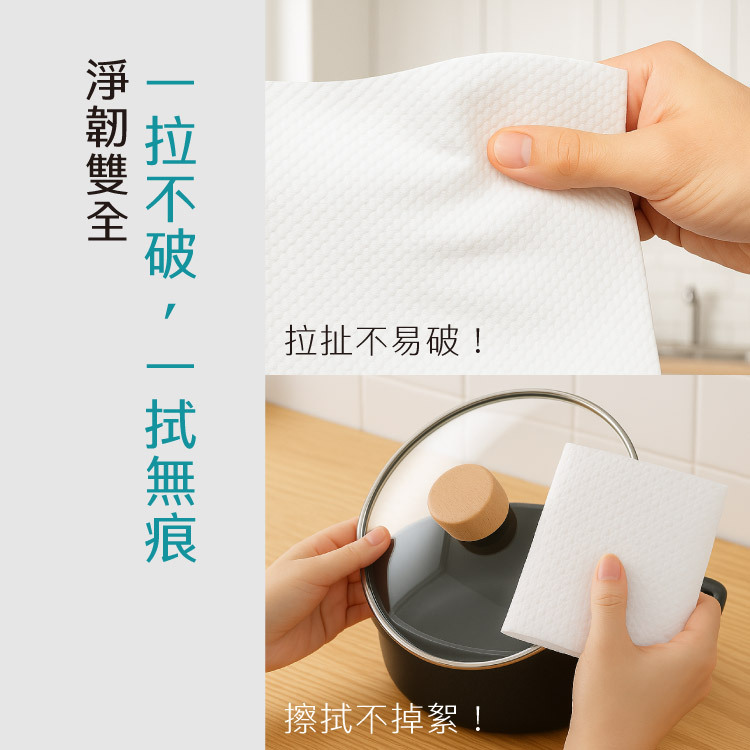 淨韌雙全

一拉不破，一拭無痕

拉扯不易破！

擦拭不掉絮！