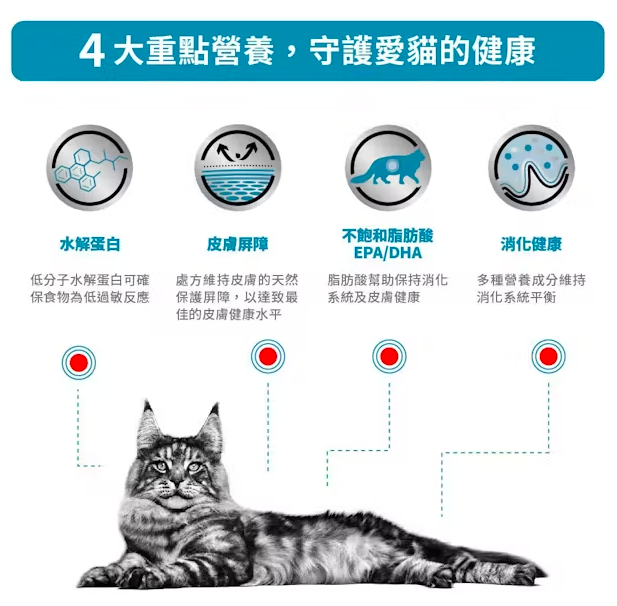 4 大重點營養，守護愛貓的健康

水解蛋白

低分子水解蛋白可確保食物為低過敏反應

皮膚屏障

處方維持皮膚的天然保護屏障，以達致最佳的皮膚健康水平

不飽和脂肪酸 EPA/DHA

脂肪酸幫助保持消化系統及皮膚健康

消化健康

多種營養成分維持消化系統平衡