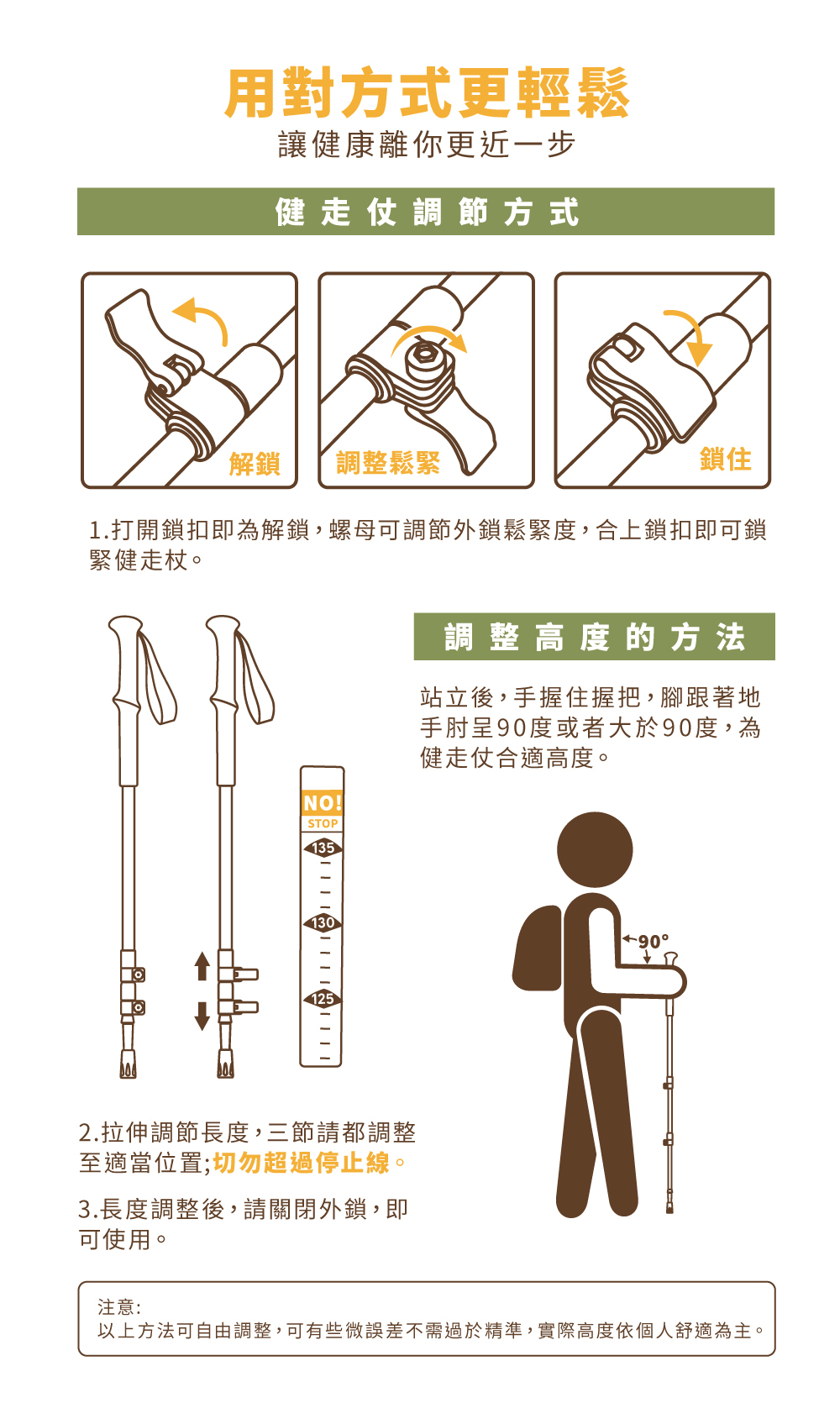 用對方式更輕鬆
讓健康離你更近一步

健走仗調節方式

解鎖

調整鬆緊

鎖住

1.打開鎖扣即為解鎖，螺母可調節外鎖鬆緊度，合上鎖扣即可鎖緊健走杖。

NO!
STOP
135
130
125

調整高度的方法

站立後，手握住握把，腳跟著地手肘呈90度或者大於90度，為健走仗合適高度。

90°

2.拉伸調節長度，三節請都調整至適當位置;切勿超過停止線。

3.長度調整後，請關閉外鎖，即可使用。

注意:
以上方法可自由調整，可有些微誤差不需過於精準，實際高度依個人舒適為主。