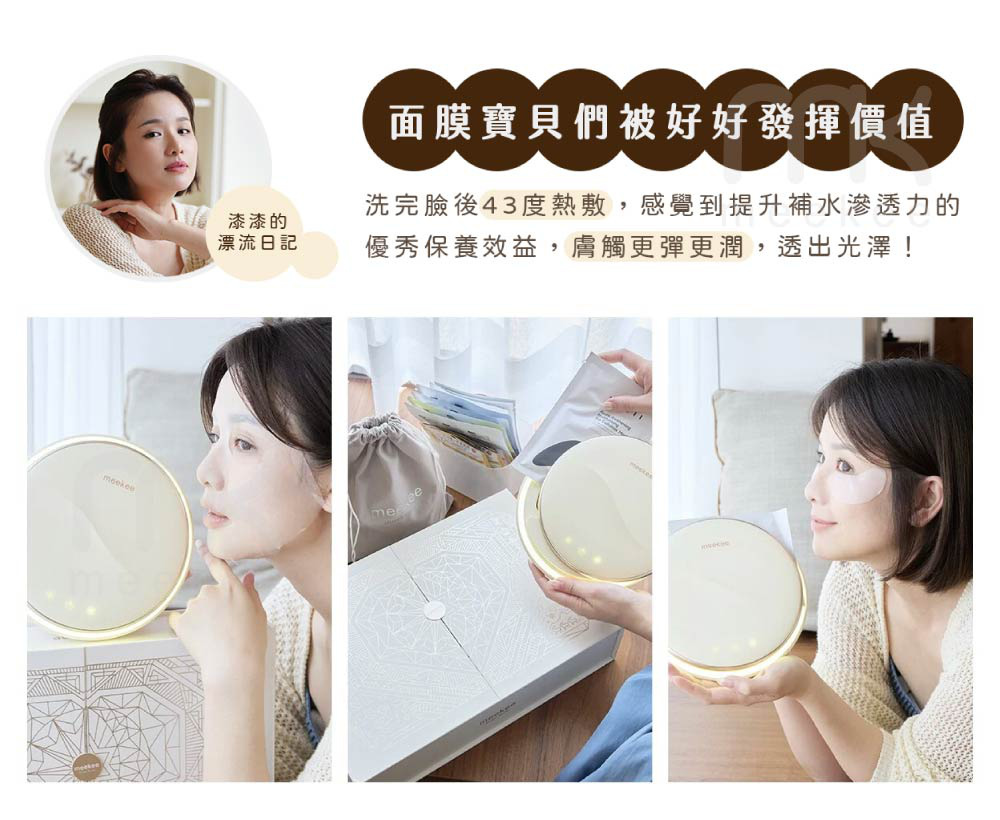 漆漆的
漂流日記

面膜寶貝們被好好發揮價值

洗完臉後43度熱敷，感覺到提升補水滲透力的優秀保養效益，膚觸更彈更潤，透出光澤！

meekee

meekee

meekee

meekee

meekee

meekee