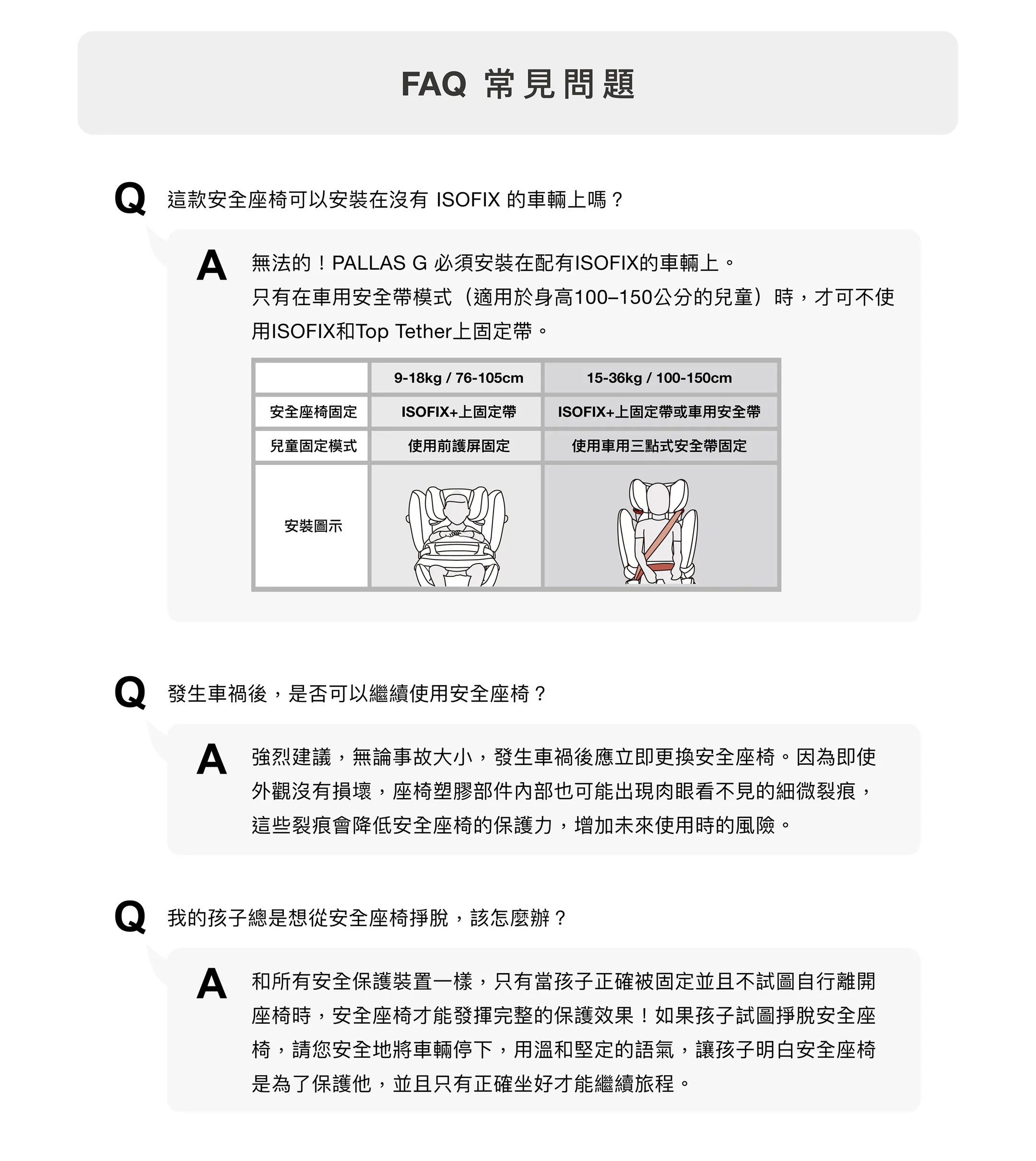 FAQ 常見問題

Q 這款安全座椅可以安裝在沒有 ISOFIX 的車輛上嗎？

A 無法的！PALLAS G 必須安裝在配有ISOFIX的車輛上。
只有在車用安全帶模式（適用於身高100–150公分的兒童）時，才可不使用ISOFIX和Top Tether上固定帶。

| | 9-18kg / 76-105cm | 15-36kg / 100-150cm |
|---|---|---|
| 安全座椅固定 | ISOFIX+上固定帶 | ISOFIX+上固定帶或車用安全帶 |
| 兒童固定模式 | 使用前護屏固定 | 使用車用三點式安全帶固定 |
| 安裝圖示 | | |

Q 發生車禍後，是否可以繼續使用安全座椅？

A 強烈建議，無論事故大小，發生車禍後應立即更換安全座椅。因為即使外觀沒有損壞，座椅塑膠部件內部也可能出現肉眼看不見的細微裂痕，這些裂痕會降低安全座椅的保護力，增加未來使用時的風險。

Q 我的孩子總是想從安全座椅掙脫，該怎麼辦？

A 和所有安全保護裝置一樣，只有當孩子正確被固定並且不試圖自行離開座椅時，安全座椅才能發揮完整的保護效果！如果孩子試圖掙脫安全座椅，請您安全地將車輛停下，用溫和堅定的語氣，讓孩子明白安全座椅是為了保護他，並且只有正確坐好才能繼續旅程。