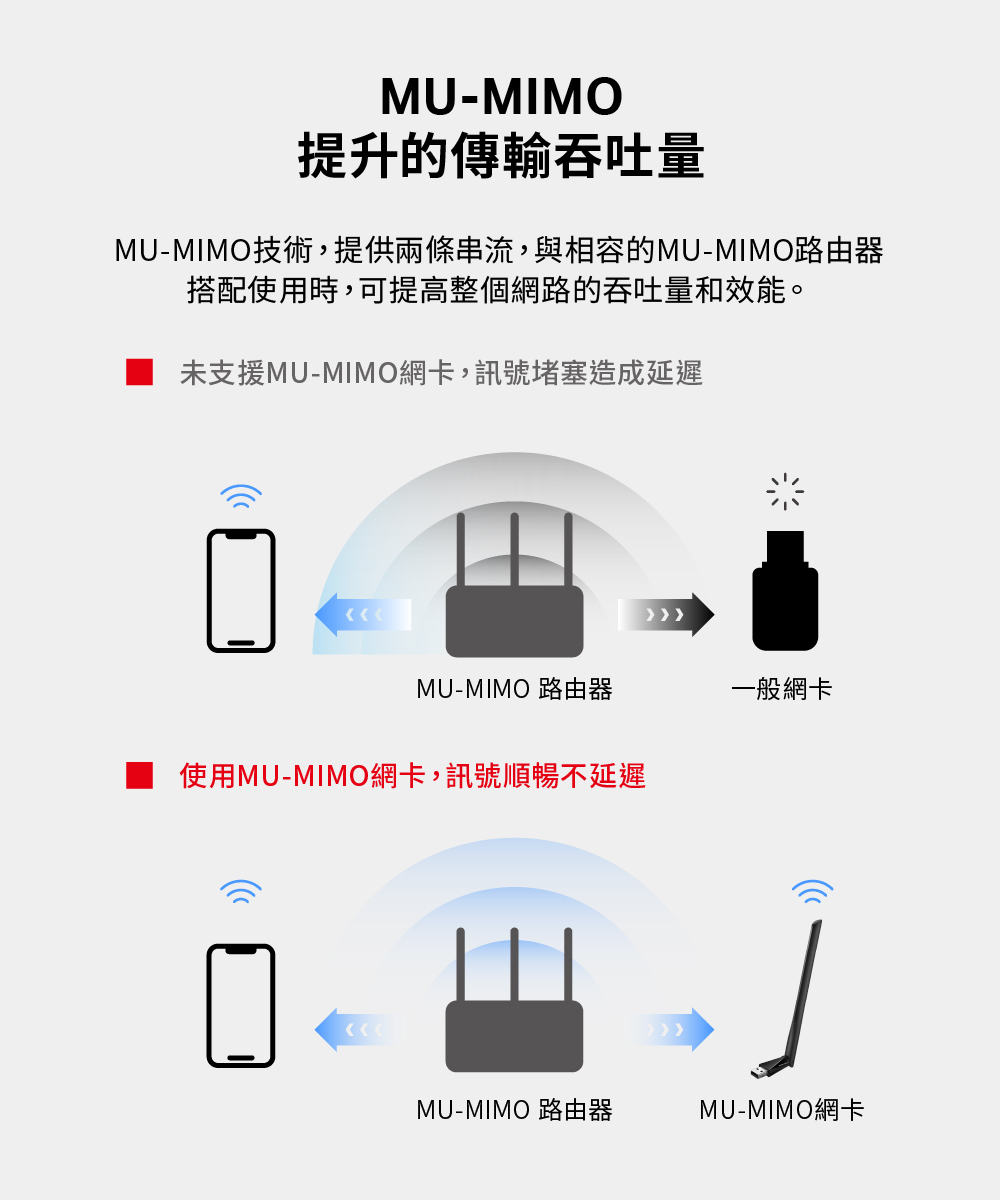 MU-MIMO
提升的傳輸吞吐量

MU-MIMO技術，提供兩條串流，與相容的MU-MIMO路由器搭配使用時，可提高整個網路的吞吐量和效能。

未支援MU-MIMO網卡，訊號堵塞造成延遲

MU-MIMO 路由器

一般網卡

使用MU-MIMO網卡，訊號順暢不延遲

MU-MIMO 路由器

MU-MIMO網卡