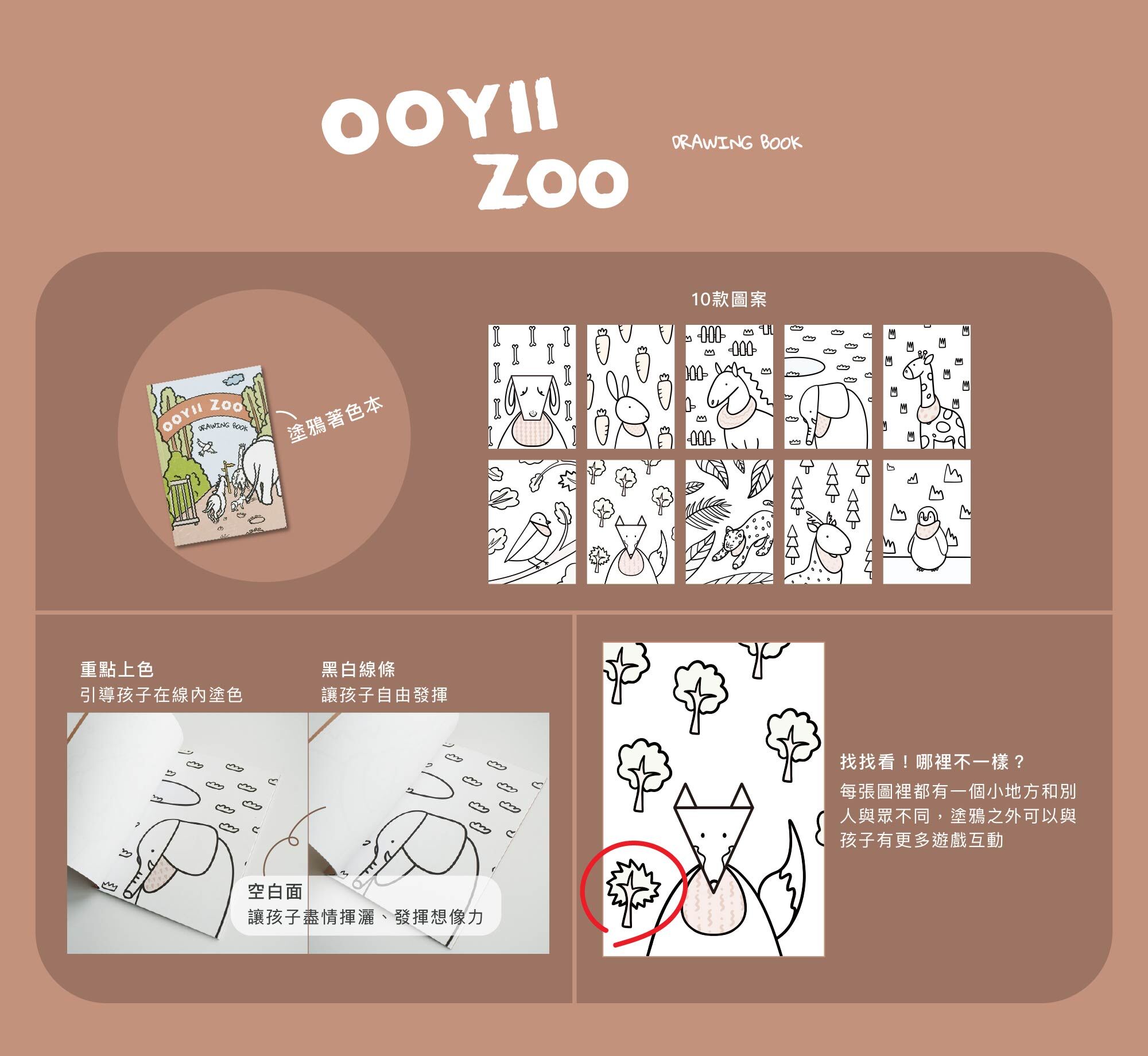 OOYII ZOO

DRAWING BOOK

OOYII ZOO
DRAWING BOOK

塗鴉著色本

10款圖案

重點上色
引導孩子在線內塗色

黑白線條
讓孩子自由發揮

空白面
讓孩子盡情揮灑、發揮想像力

找找看！哪裡不一樣？
每張圖裡都有一個小地方和別人與眾不同，塗鴉之外可以與孩子有更多遊戲互動