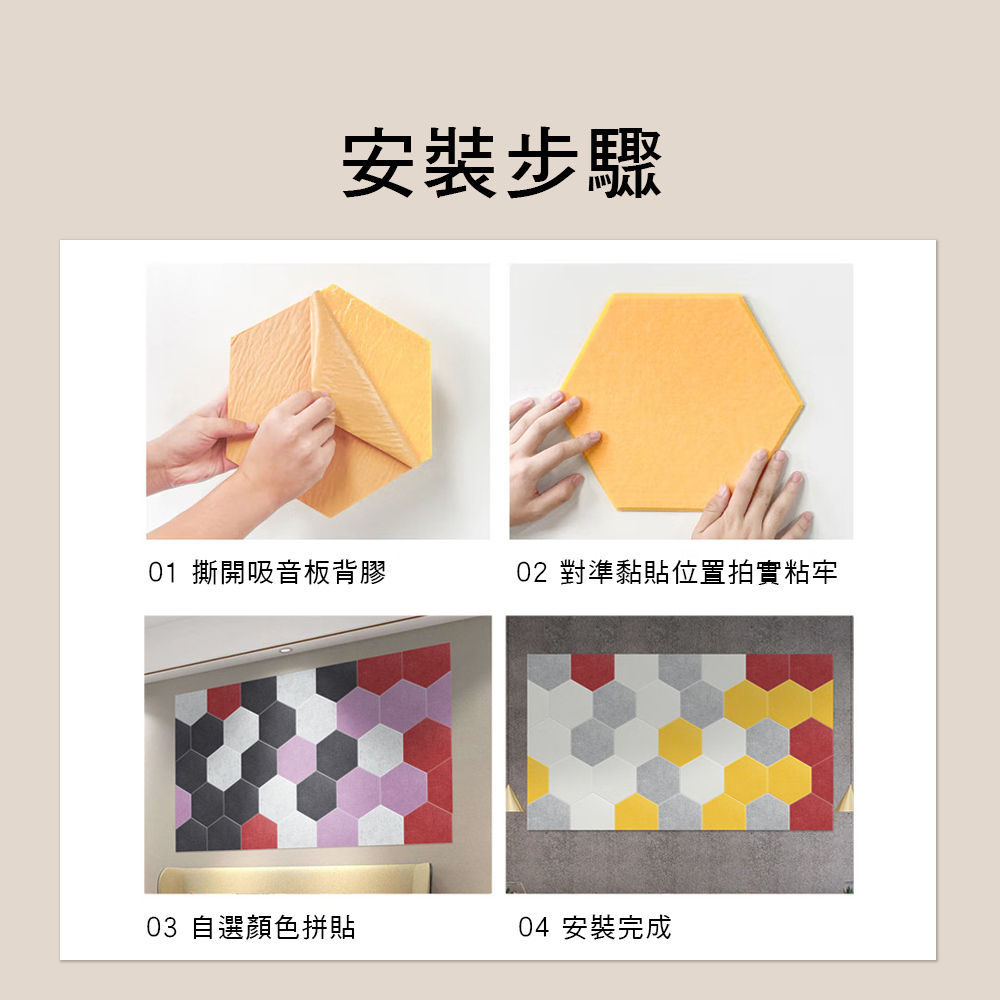 安裝步驟

01 撕開吸音板背膠

02 對準黏貼位置拍實粘牢

03 自選顏色拼貼

04 安裝完成