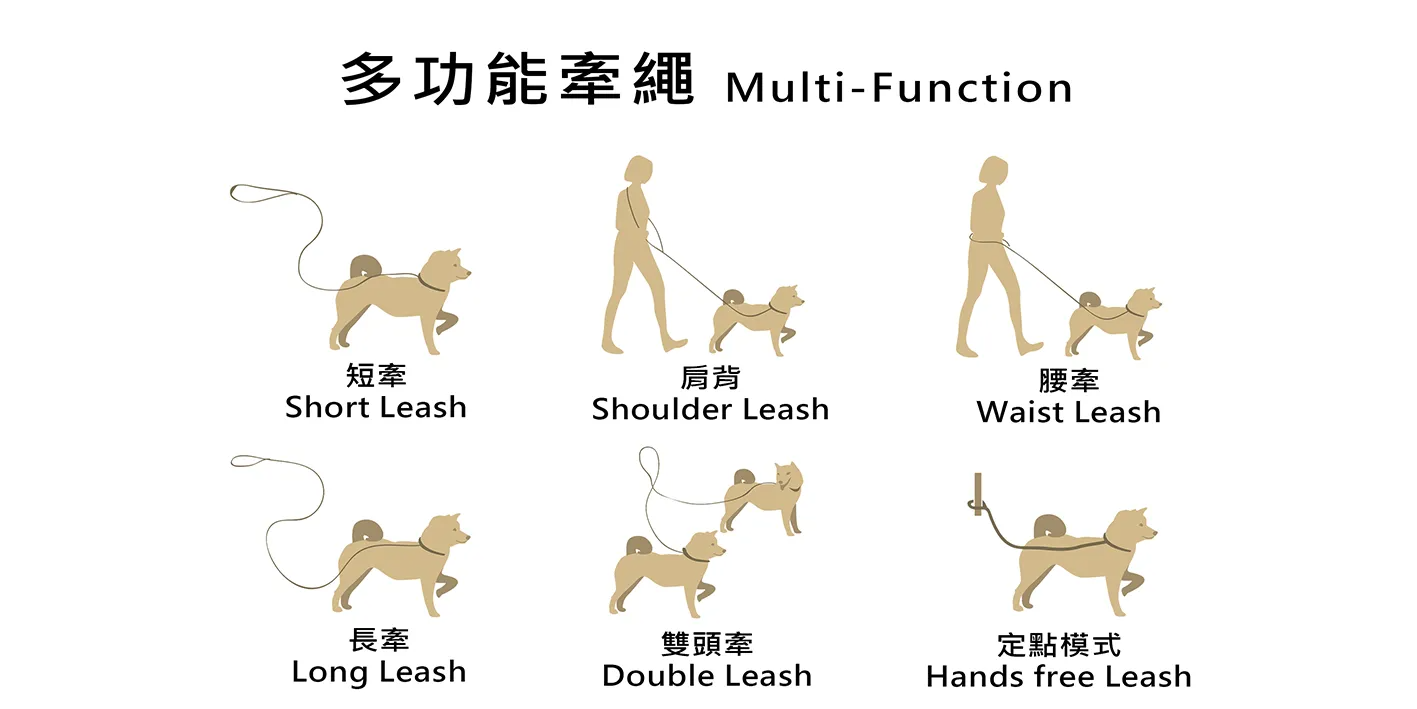 多功能牽繩 Multi-Function

短牽
Short Leash

肩背
Shoulder Leash

腰牽
Waist Leash

長牽
Long Leash

雙頭牽
Double Leash

定點模式
Hands free Leash