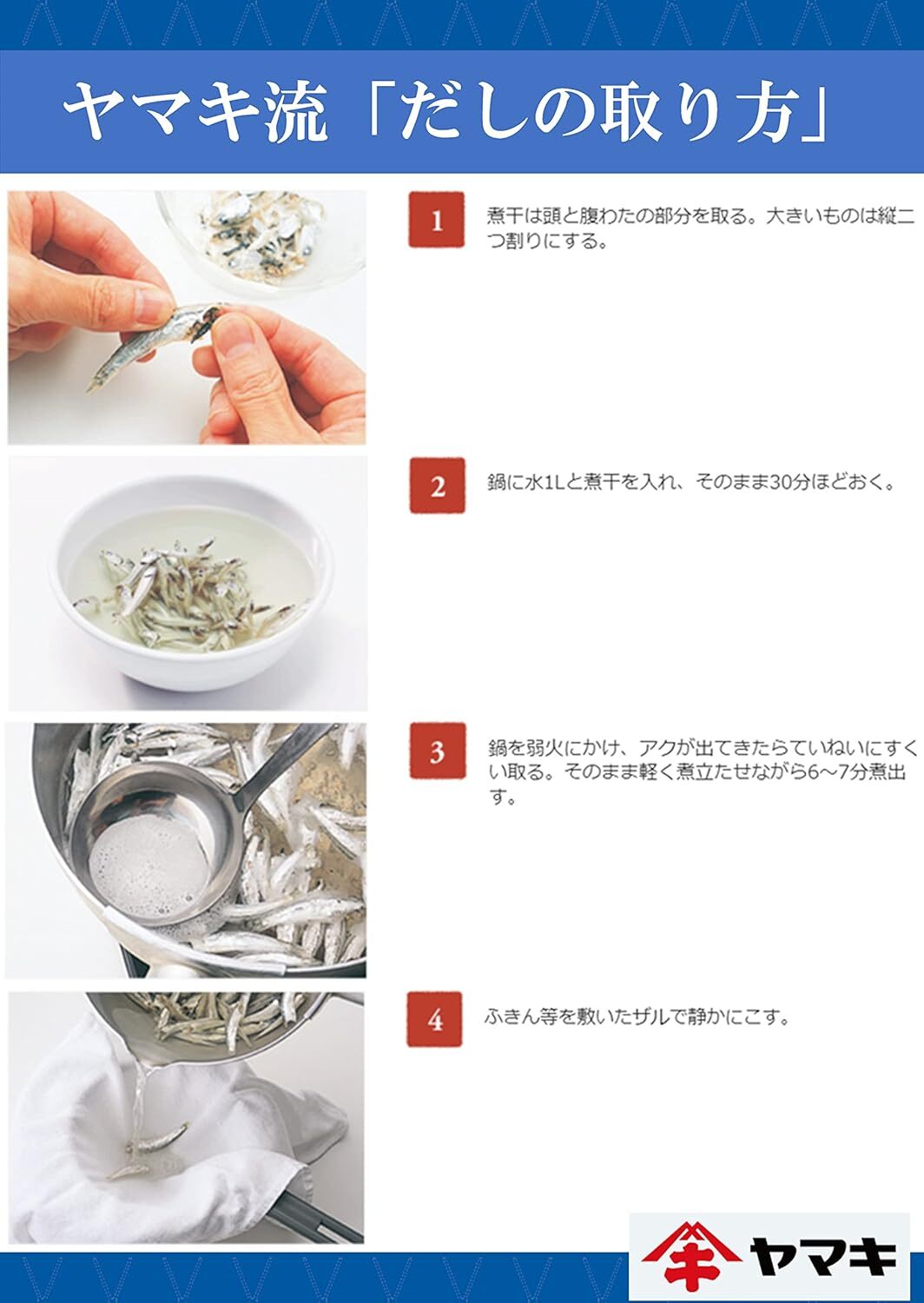 ヤマキ流「だしの取り方」

1
煮干は頭と腹わたの部分を取る。大きいものは縦二つ割りにする。

2
鍋に水1Lと煮干を入れ、そのまま30分ほどおく。

3
鍋を弱火にかけ、アクが出てきたらていねいにすくい取る。そのまま軽く煮立たせながら6～7分煮出す。

4
ふきん等を敷いたザルで静かにこす。

ヤマキ