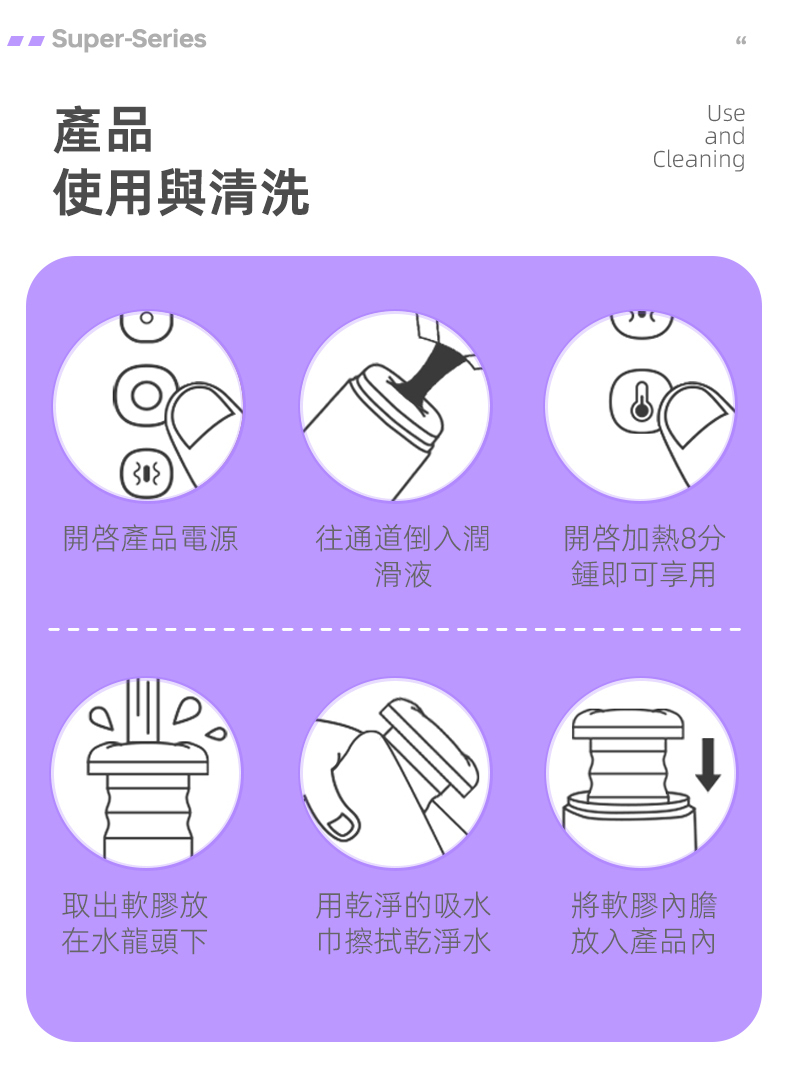 Super-Series

“

產品
使用與清洗

Use
and
Cleaning

開啓產品電源

往通道倒入潤滑液

開啓加熱8分鍾即可享用

取出軟膠放在水龍頭下

用乾淨的吸水巾擦拭乾淨水

將軟膠內膽放入產品內