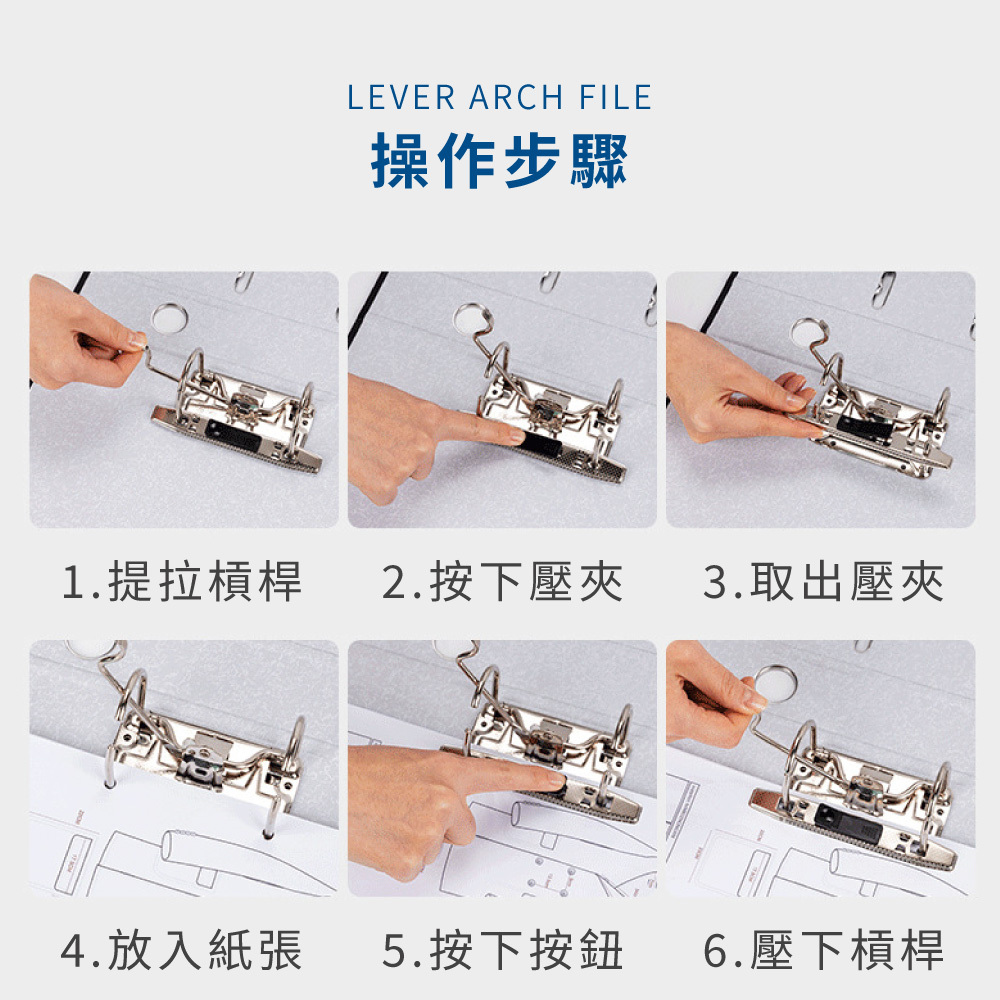 LEVER ARCH FILE
操作步驟

1.提拉槓桿

2.按下壓夾

3.取出壓夾

4.放入紙張

5.按下按鈕

6.壓下槓桿