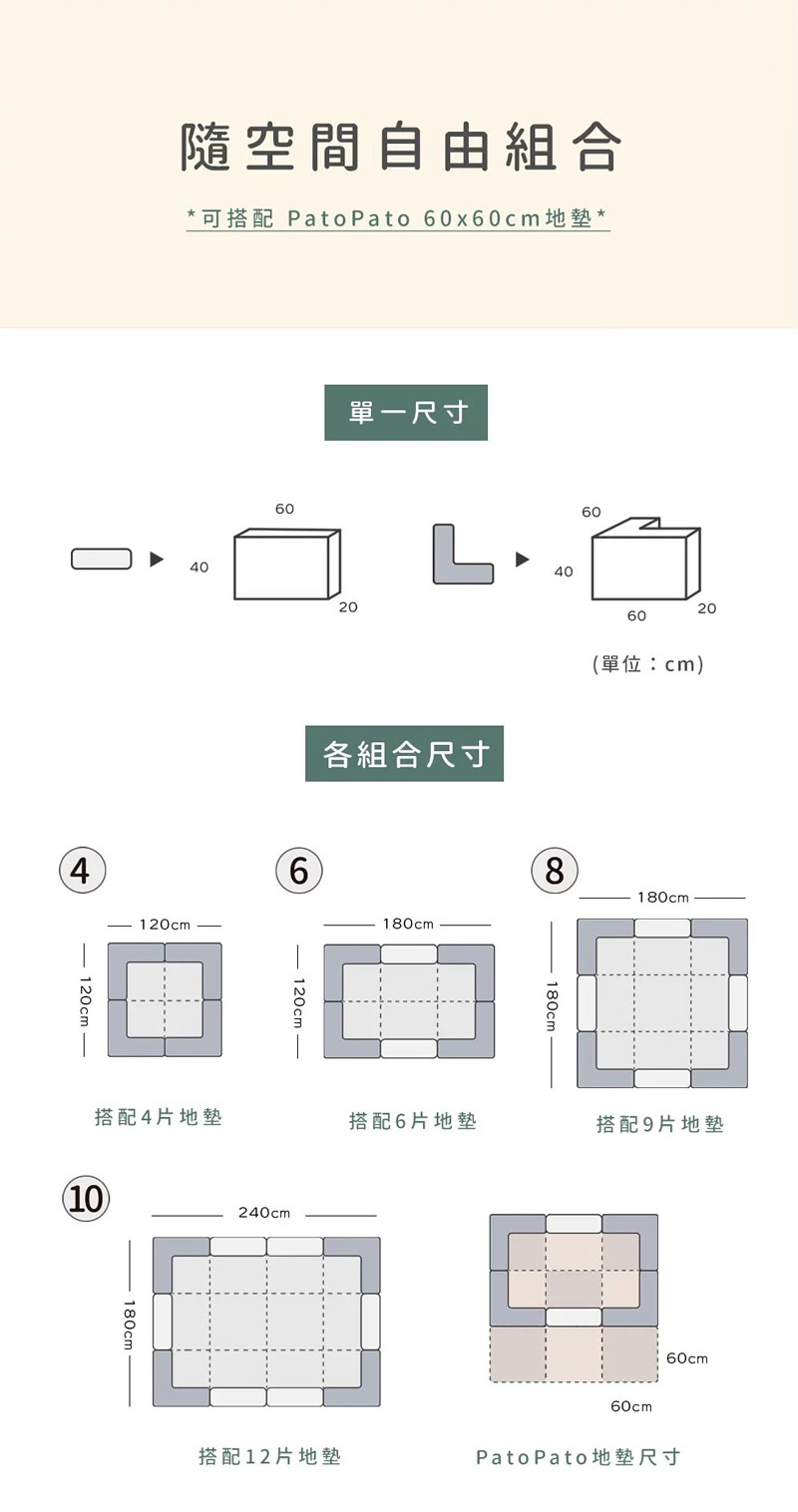 隨空間自由組合

*可搭配 PatoPato 60x60cm地墊*

單一尺寸

60
40
20

60
40
60
20

(單位：cm)

各組合尺寸

4
120cm
120cm
搭配4片地墊

6
180cm
120cm
搭配6片地墊

8
180cm
180cm
搭配9片地墊

10
240cm
180cm
搭配12片地墊

60cm
60cm
PatoPato地墊尺寸