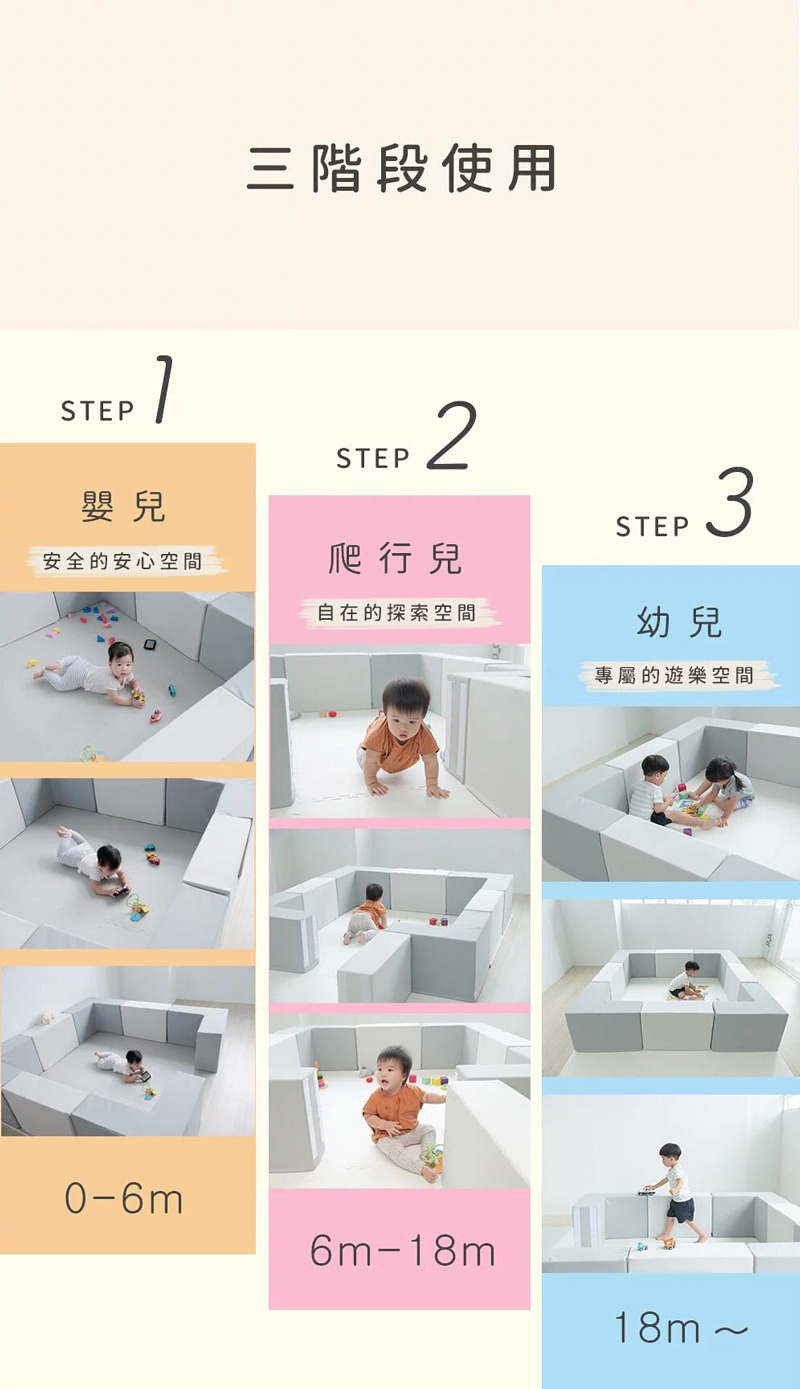 三階段使用

STEP 1

嬰兒

安全的安心空間

0-6m

STEP 2

爬行兒

自在的探索空間

6m-18m

STEP 3

幼兒

專屬的遊樂空間

18m～