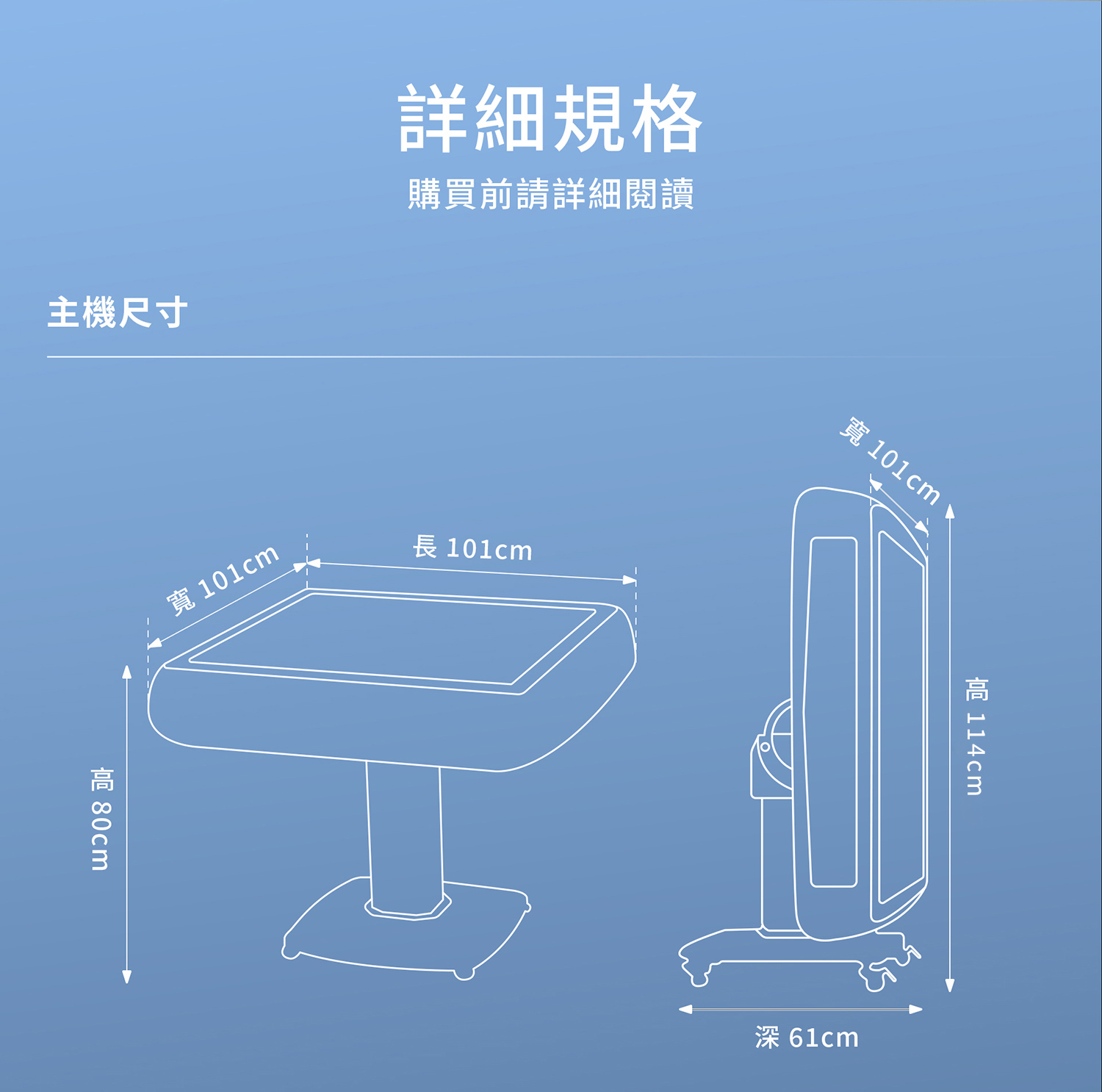 詳細規格

購買前請詳細閱讀

主機尺寸

寬 101cm

長 101cm

高 80cm

寬 101cm

高 114cm

深 61cm