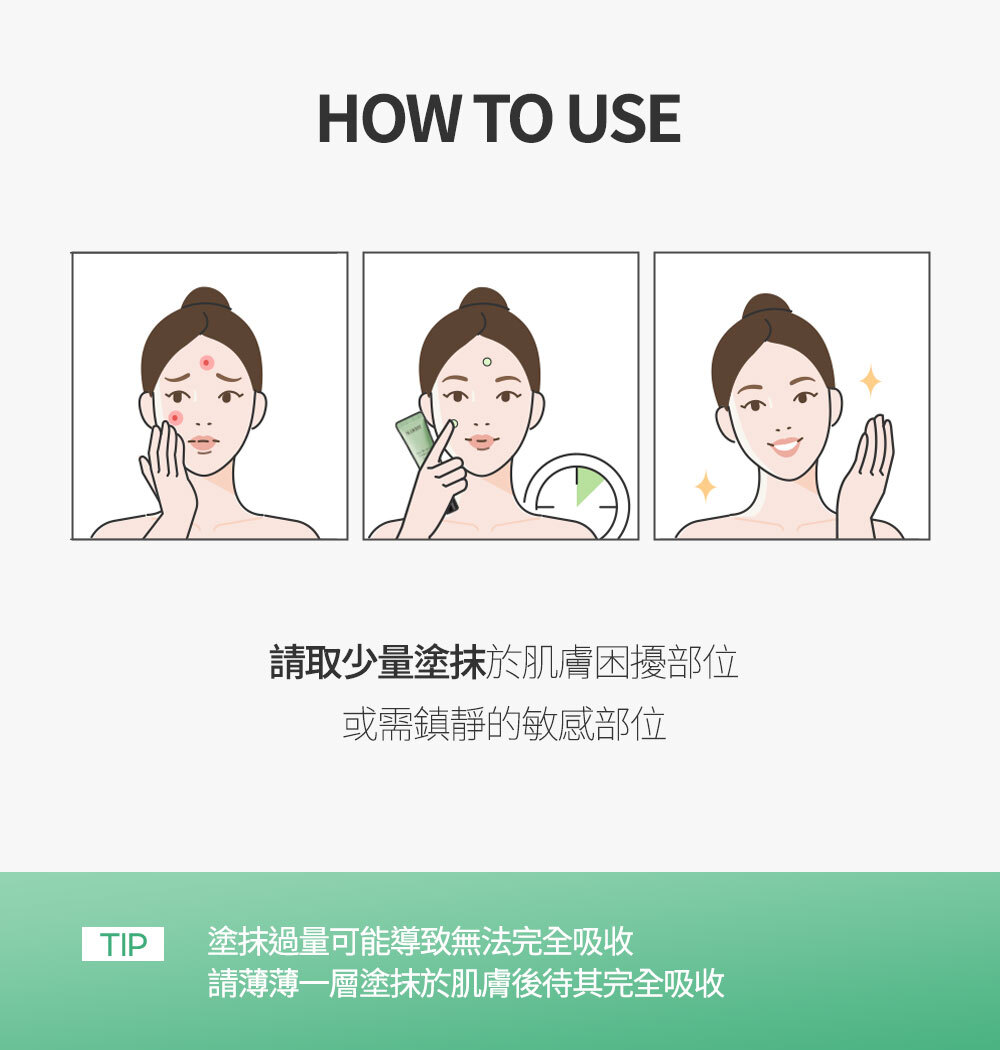 HOW TO USE

請取少量塗抹於肌膚困擾部位
或需鎮靜的敏感部位

TIP

塗抹過量可能導致無法完全吸收
請薄薄一層塗抹於肌膚後待其完全吸收