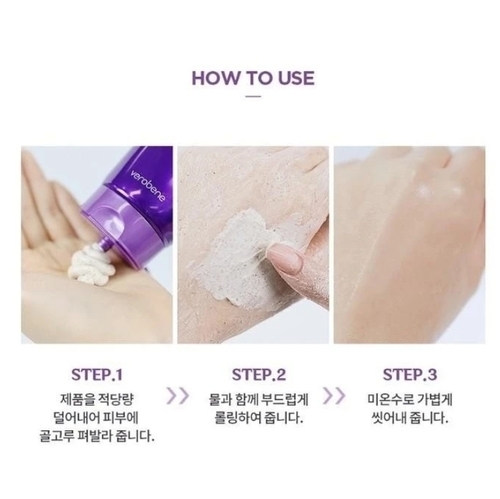 HOW TO USE

verobene

STEP.1
제품을 적당량 덜어내어 피부에 골고루 펴발라 줍니다.

STEP.2
물과 함께 부드럽게 롤링하여 줍니다.

STEP.3
미온수로 가볍게 씻어내 줍니다.