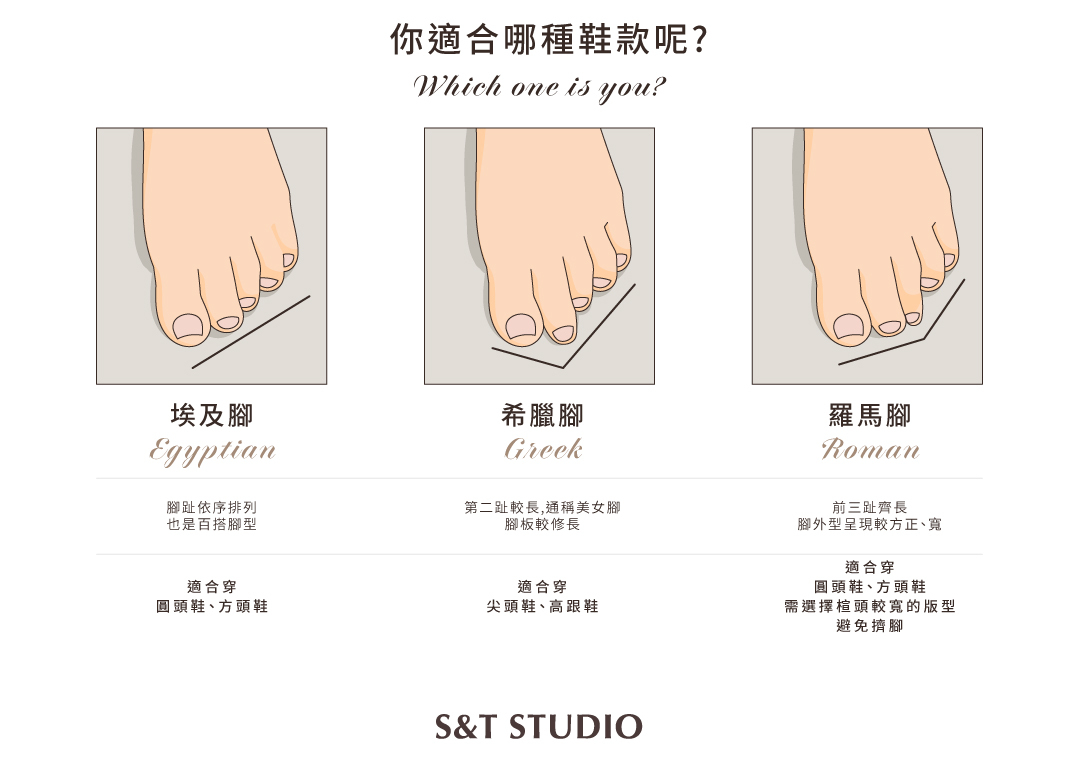 你適合哪種鞋款呢?
Which one is you?

埃及腳
Egyptian

腳趾依序排列
也是百搭腳型

適合穿
圓頭鞋、方頭鞋

希臘腳
Greek

第二趾較長,通稱美女腳
腳板較修長

適合穿
尖頭鞋、高跟鞋

羅馬腳
Roman

前三趾齊長
腳外型呈現較方正、寬

適合穿
圓頭鞋、方頭鞋
需選擇楦頭較寬的版型
避免擠腳

S&T STUDIO