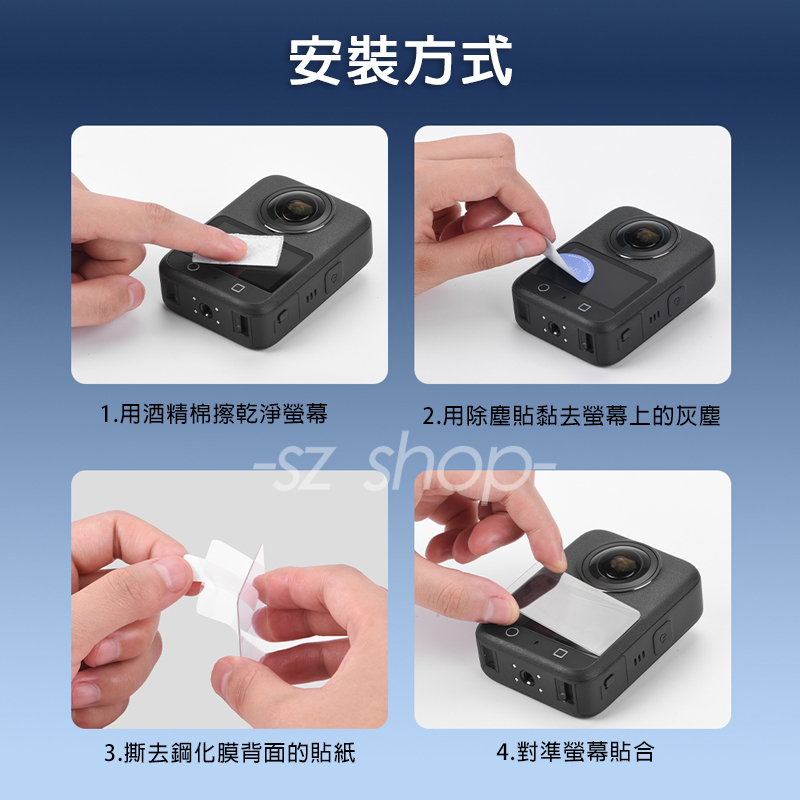 安裝方式

1.用酒精棉擦乾淨螢幕

2.用除塵貼黏去螢幕上的灰塵

-sz shop-

3.撕去鋼化膜背面的貼紙

4.對準螢幕貼合