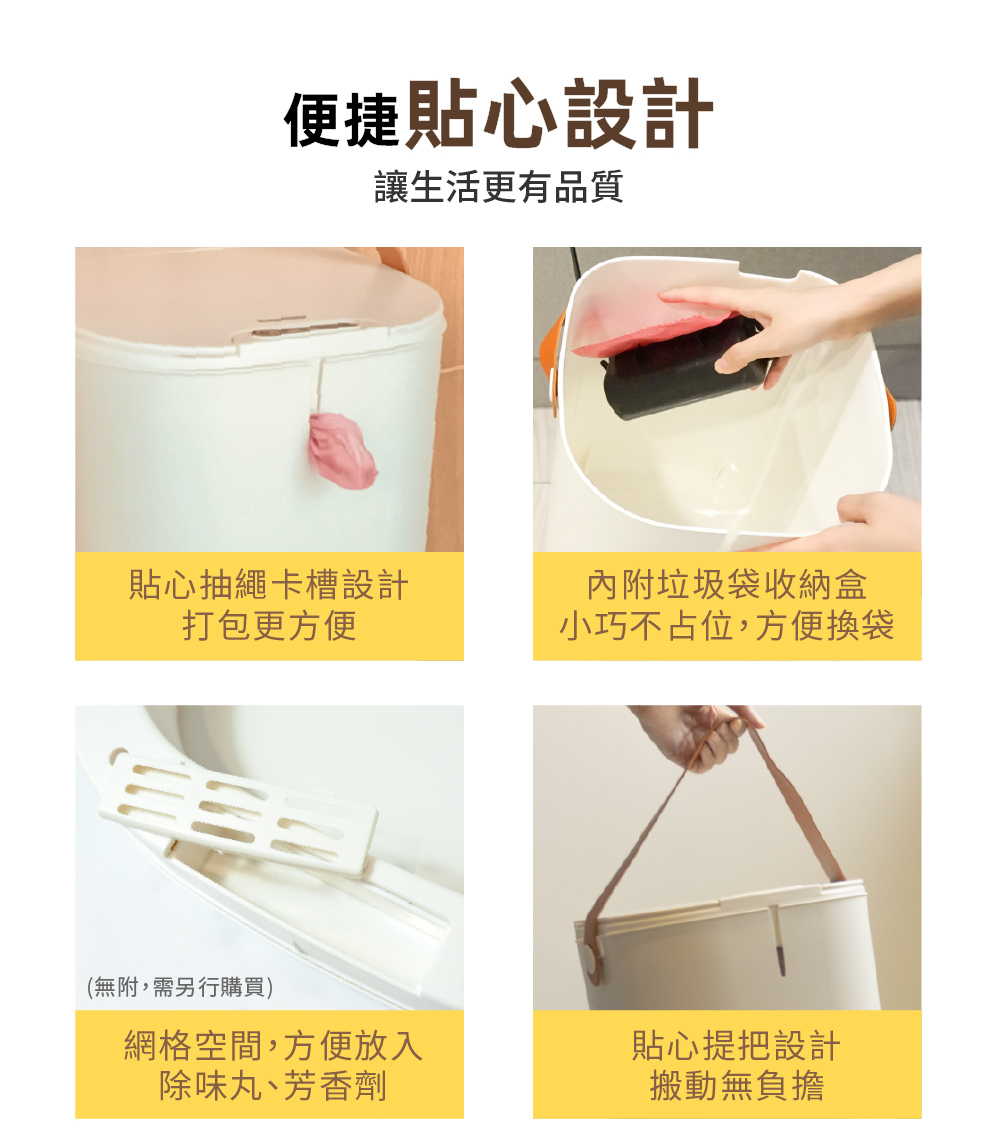 便捷貼心設計
讓生活更有品質

貼心抽繩卡槽設計
打包更方便

內附垃圾袋收納盒
小巧不占位，方便換袋

(無附，需另行購買)

網格空間，方便放入
除味丸、芳香劑

貼心提把設計
搬動無負擔