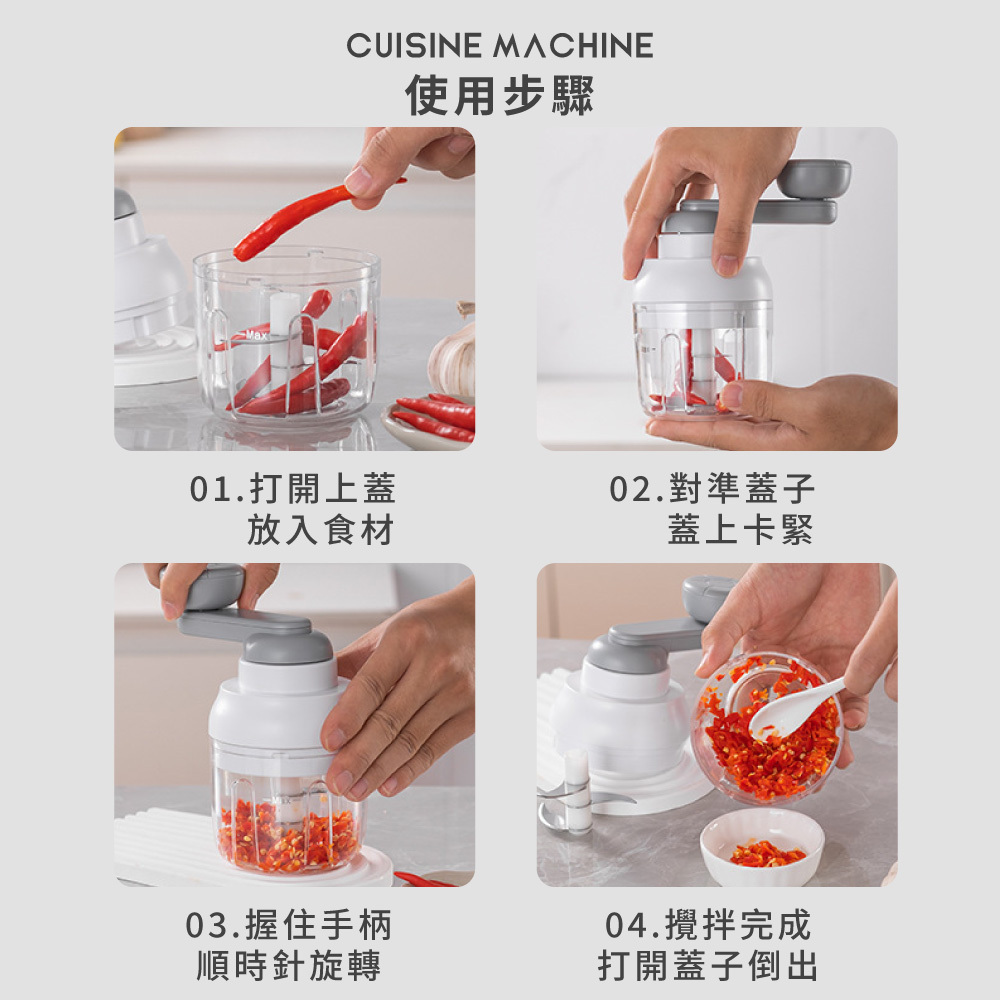 CUISINE MACHINE
使用步驟

Max

01.打開上蓋
放入食材

02.對準蓋子
蓋上卡緊

03.握住手柄
順時針旋轉

04.攪拌完成
打開蓋子倒出