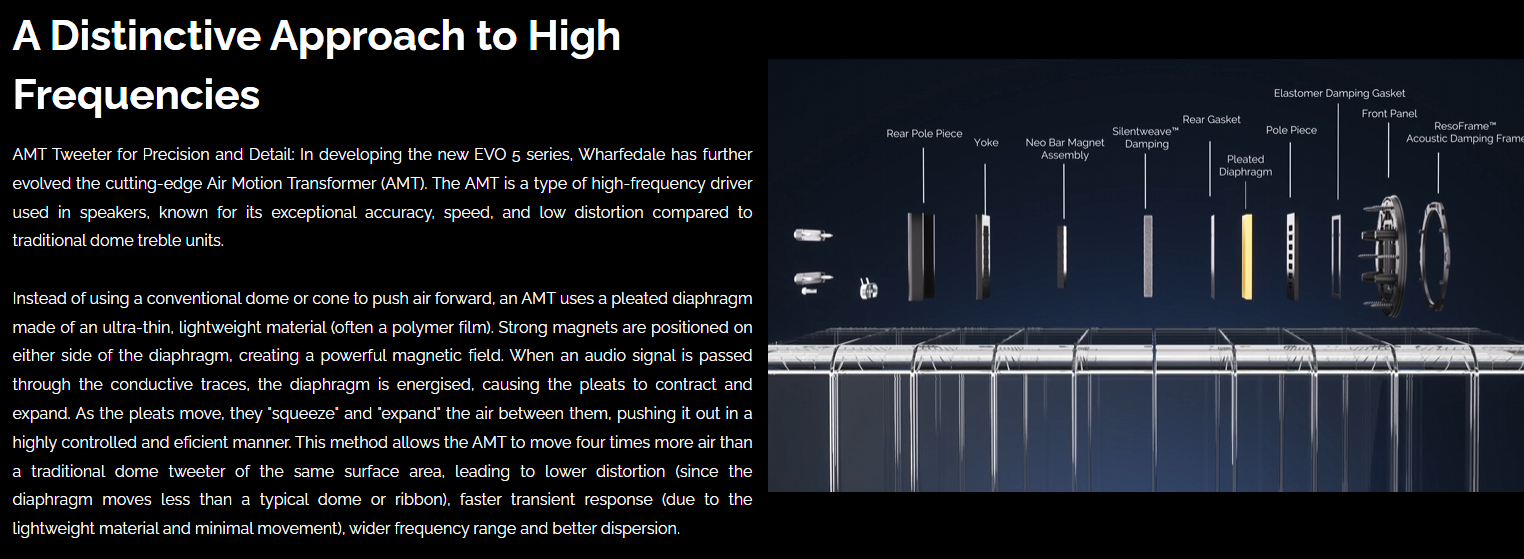 A Distinctive Approach to High Frequencies

AMT Tweeter for Precision and Detail: In developing the new EVO 5 series, Wharfedale has further evolved the cutting-edge Air Motion Transformer (AMT). The AMT is a type of high-frequency driver used in speakers, known for its exceptional accuracy, speed, and low distortion compared to traditional dome treble units.

Instead of using a conventional dome or cone to push air forward, an AMT uses a pleated diaphragm made of an ultra-thin, lightweight material (often a polymer film). Strong magnets are positioned on either side of the diaphragm, creating a powerful magnetic field. When an audio signal is passed through the conductive traces, the diaphragm is energised, causing the pleats to contract and expand. As the pleats move, they "squeeze" and "expand" the air between them, pushing it out in a highly controlled and eficient manner. This method allows the AMT to move four times more air than a traditional dome tweeter of the same surface area, leading to lower distortion (since the diaphragm moves less than a typical dome or ribbon), faster transient response (due to the lightweight material and minimal movement), wider frequency range and better dispersion.

Rear Pole Piece
Yoke
Neo Bar Magnet Assembly
Silentweave™ Damping
Rear Gasket
Pleated Diaphragm
Pole Piece
Elastomer Damping Gasket
Front Panel
ResoFrame™ Acoustic Damping Frame