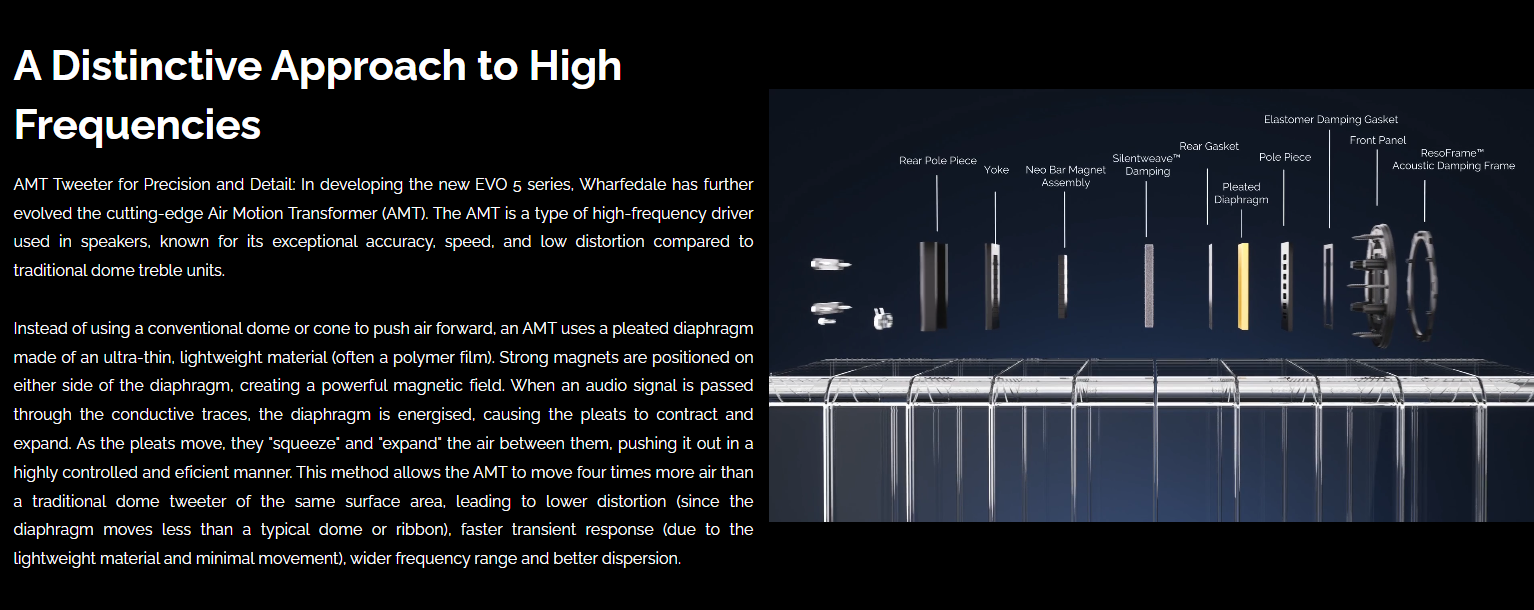 A Distinctive Approach to High Frequencies

AMT Tweeter for Precision and Detail: In developing the new EVO 5 series, Wharfedale has further evolved the cutting-edge Air Motion Transformer (AMT). The AMT is a type of high-frequency driver used in speakers, known for its exceptional accuracy, speed, and low distortion compared to traditional dome treble units.

Instead of using a conventional dome or cone to push air forward, an AMT uses a pleated diaphragm made of an ultra-thin, lightweight material (often a polymer film). Strong magnets are positioned on either side of the diaphragm, creating a powerful magnetic field. When an audio signal is passed through the conductive traces, the diaphragm is energised, causing the pleats to contract and expand. As the pleats move, they "squeeze" and "expand" the air between them, pushing it out in a highly controlled and eficient manner. This method allows the AMT to move four times more air than a traditional dome tweeter of the same surface area, leading to lower distortion (since the diaphragm moves less than a typical dome or ribbon), faster transient response (due to the lightweight material and minimal movement), wider frequency range and better dispersion.

Rear Pole Piece
Yoke
Neo Bar Magnet Assembly
Silentweave™ Damping
Rear Gasket
Pleated Diaphragm
Pole Piece
Elastomer Damping Gasket
Front Panel
ResoFrame™ Acoustic Damping Frame