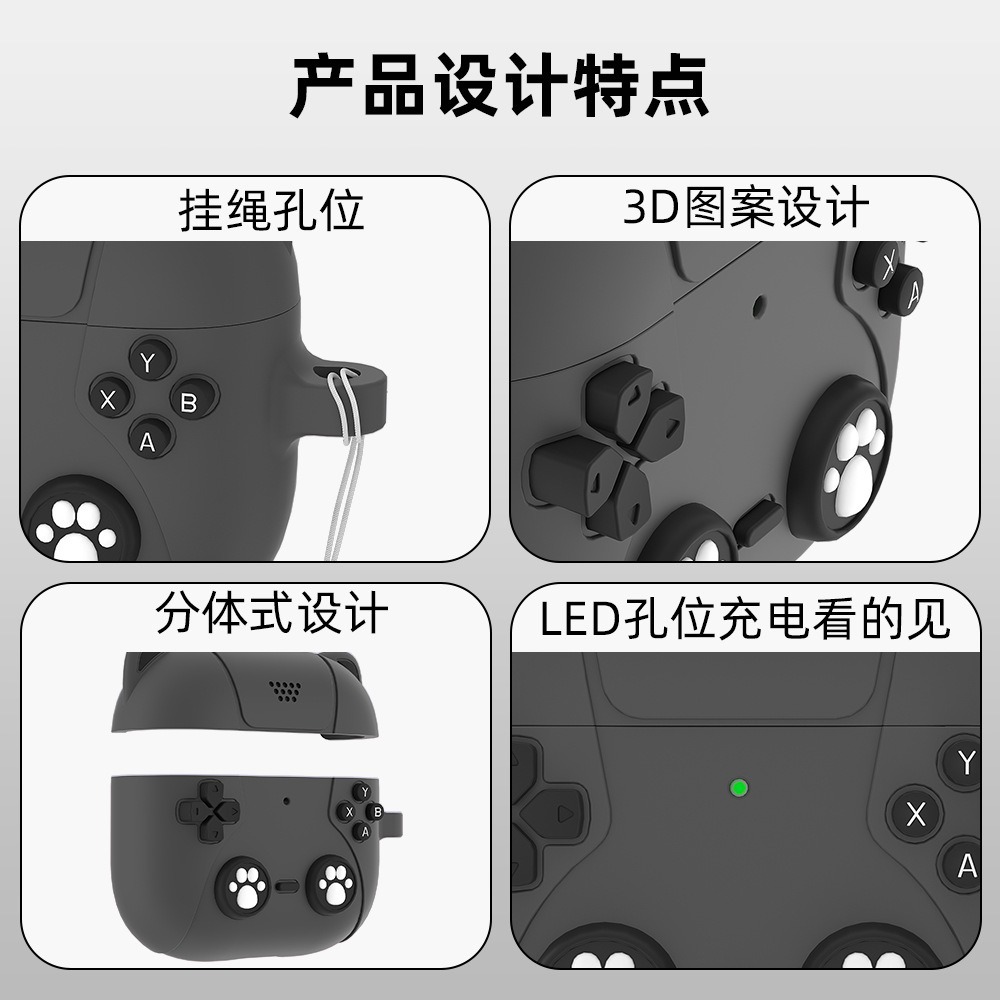 产品设计特点

挂绳孔位

Y
X
B
A

3D图案设计

X
A

分体式设计

Y
X
B
A

LED孔位充电看的见

Y
X
A