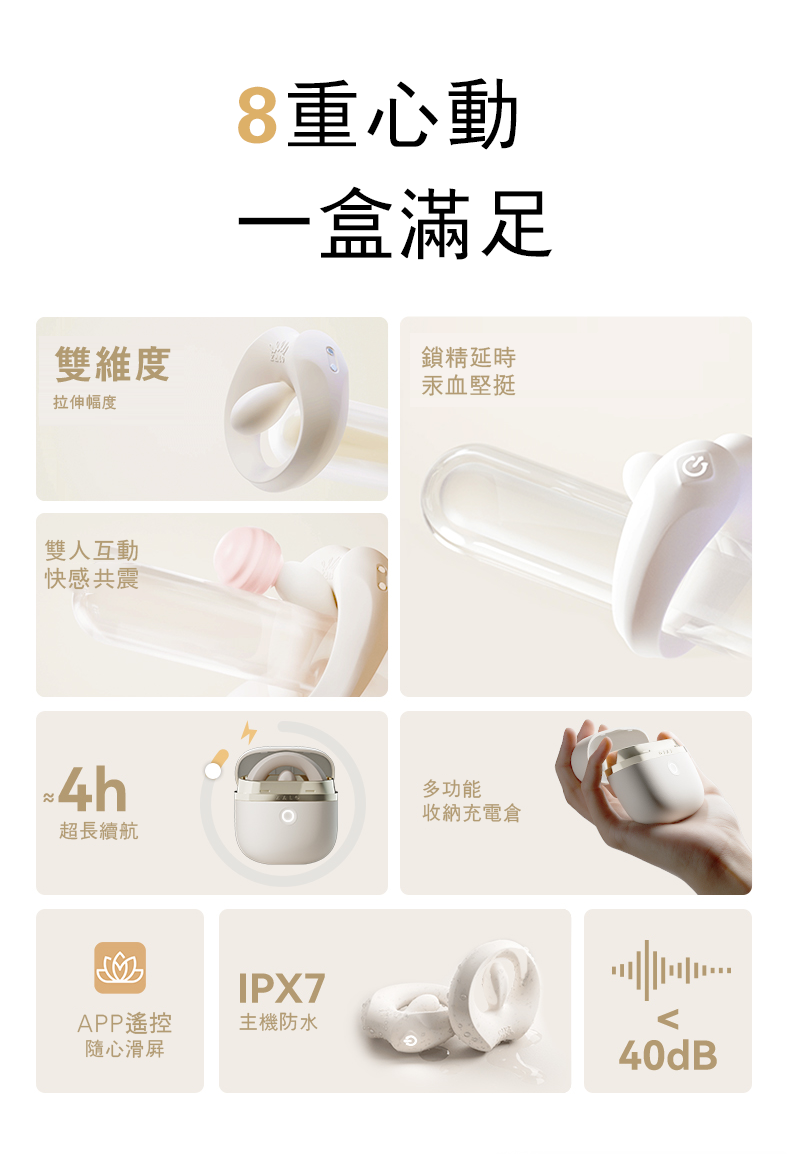 8重心動
一盒滿足

雙維度
拉伸幅度

鎖精延時
汞血堅挺

雙人互動
快感共震

≈4h
超長續航

多功能
收納充電倉

APP遙控
隨心滑屏

IPX7
主機防水

<
40dB