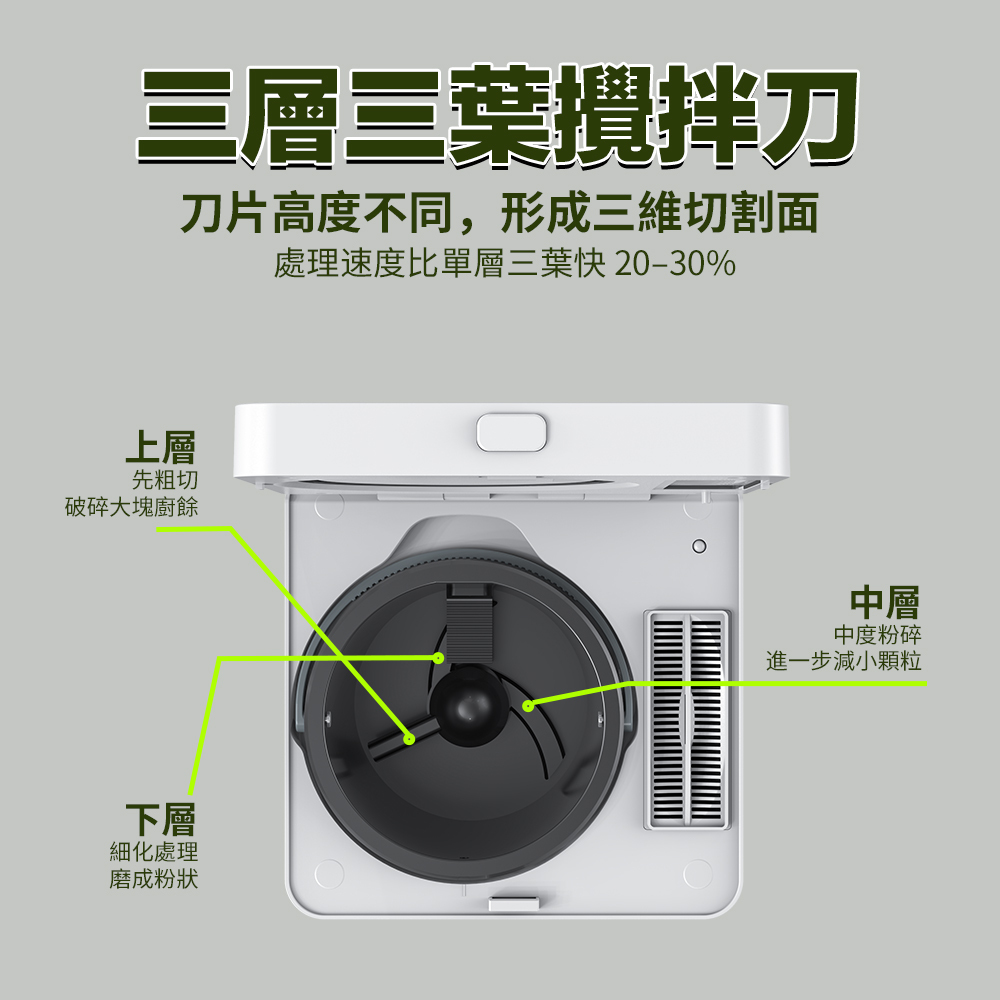 三層三葉攪拌刀

刀片高度不同，形成三維切割面

處理速度比單層三葉快 20–30%

上層
先粗切
破碎大塊廚餘

中層
中度粉碎
進一步減小顆粒

下層
細化處理
磨成粉狀