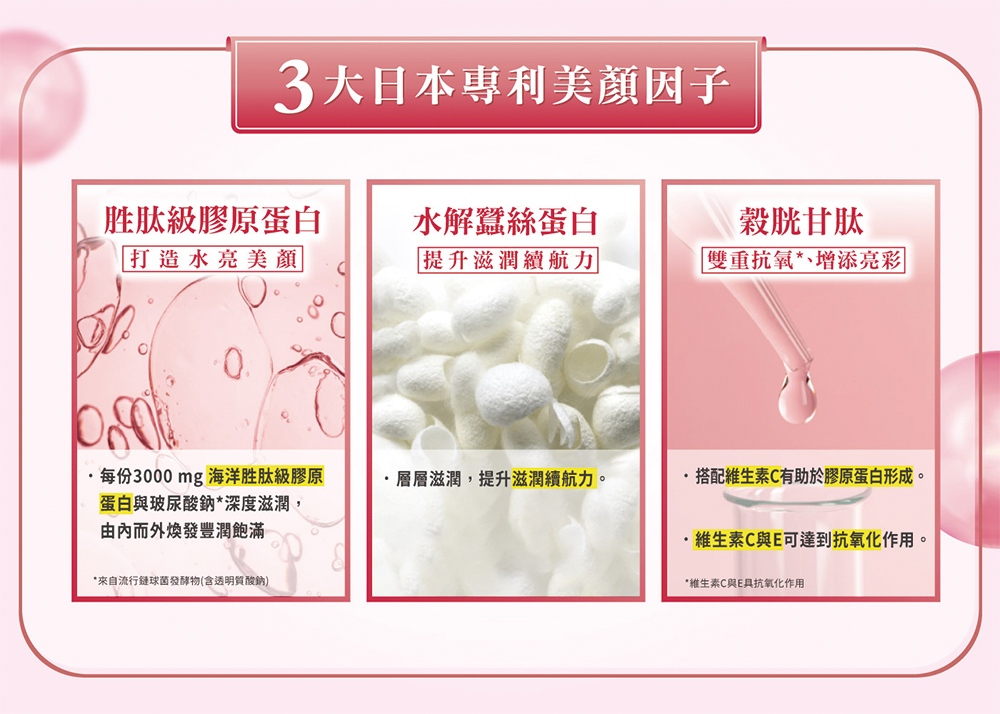 3大日本專利美顏因子

胜肽級膠原蛋白

打造水亮美顏

・每份3000 mg 海洋胜肽級膠原蛋白與玻尿酸鈉*深度滋潤，由內而外煥發豐潤飽滿

*來自流行鏈球菌發酵物(含透明質酸鈉)

水解蠶絲蛋白

提升滋潤續航力

・層層滋潤，提升滋潤續航力。

穀胱甘肽

雙重抗氧*、增添亮彩

・搭配維生素C有助於膠原蛋白形成。

・維生素C與E可達到抗氧化作用。

*維生素C與E具抗氧化作用