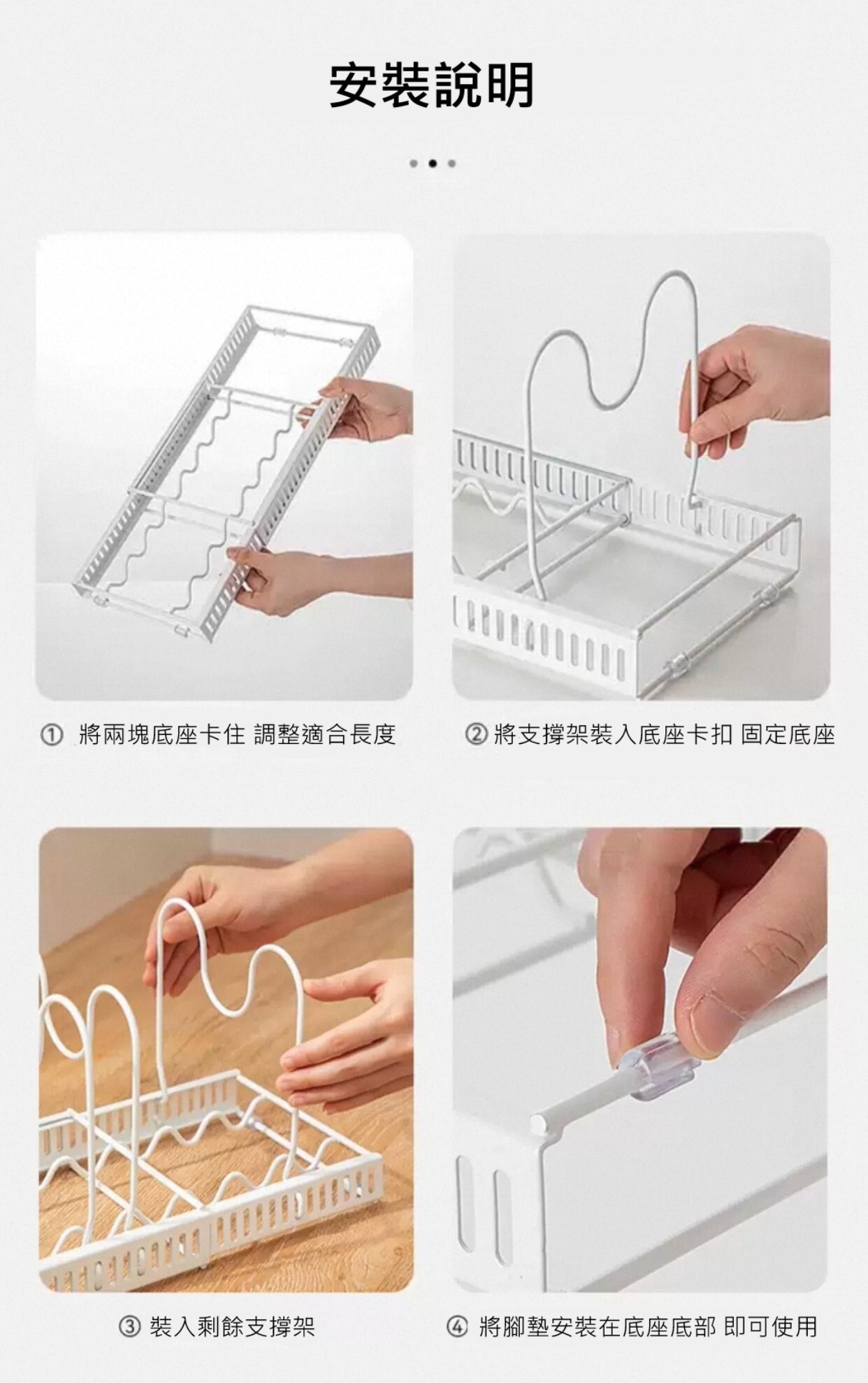 安裝說明

① 將兩塊底座卡住 調整適合長度

② 將支撐架裝入底座卡扣 固定底座

③ 裝入剩餘支撐架

④ 將腳墊安裝在底座底部 即可使用