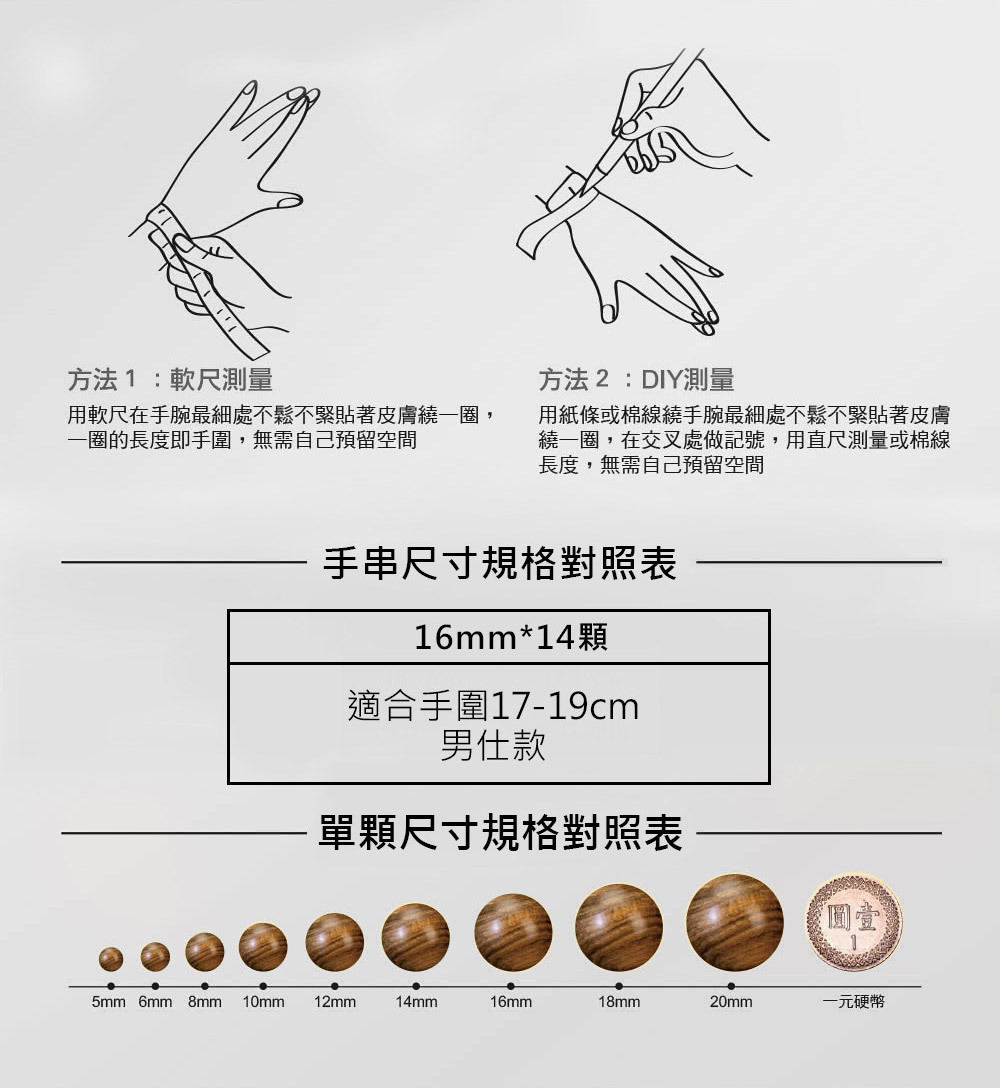 方法 1 ：軟尺測量

用軟尺在手腕最細處不鬆不緊貼著皮膚繞一圈，一圈的長度即手圍，無需自己預留空間

方法 2 ：DIY測量

用紙條或棉線繞手腕最細處不鬆不緊貼著皮膚繞一圈，在交叉處做記號，用直尺測量或棉線長度，無需自己預留空間

手串尺寸規格對照表

| 16mm*14顆 |
|---|
| 適合手圍17-19cm 男仕款 |

單顆尺寸規格對照表

圓壹 1

5mm 6mm 8mm 10mm 12mm 14mm 16mm 18mm 20mm 一元硬幣