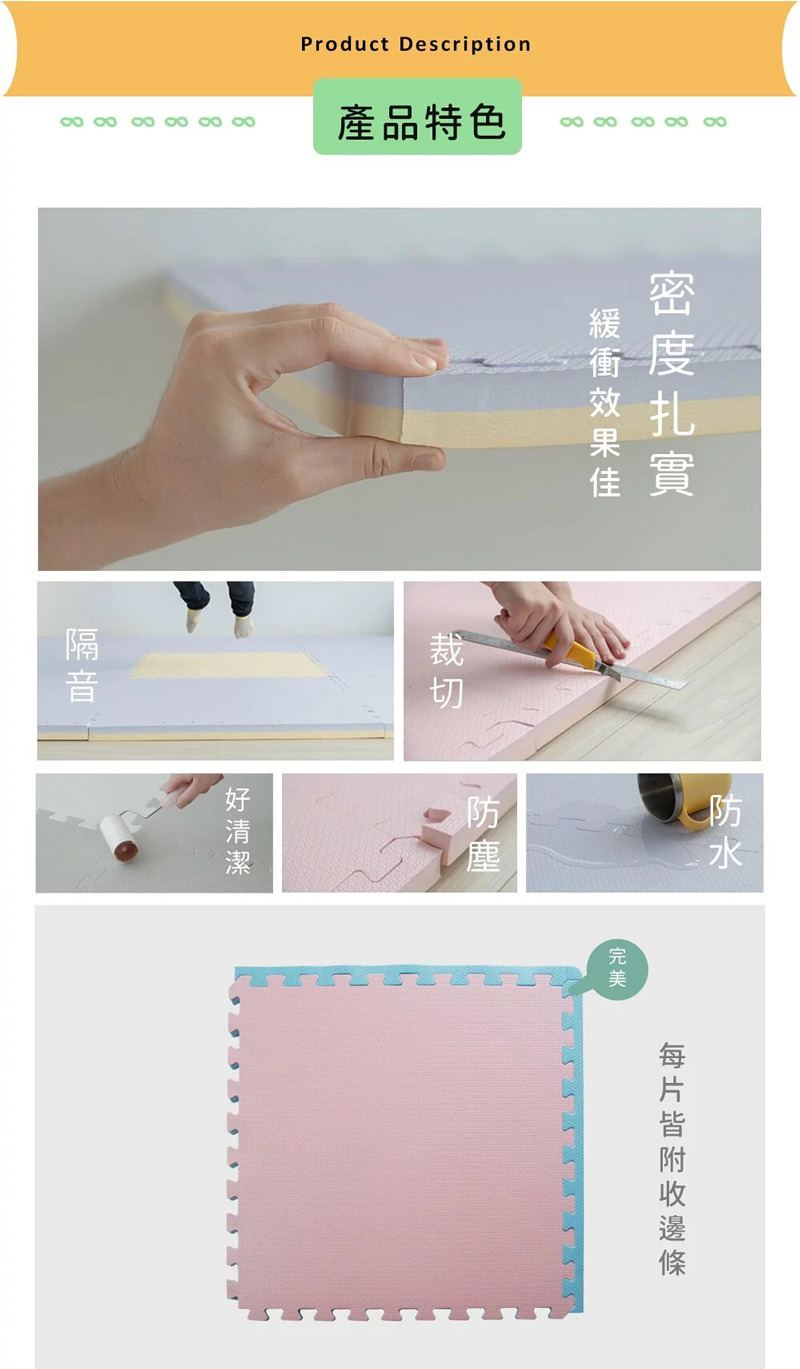 Product Description

產品特色

密度扎實

緩衝效果佳

隔音

裁切

好清潔

防塵

防水

完美

每片皆附收邊條