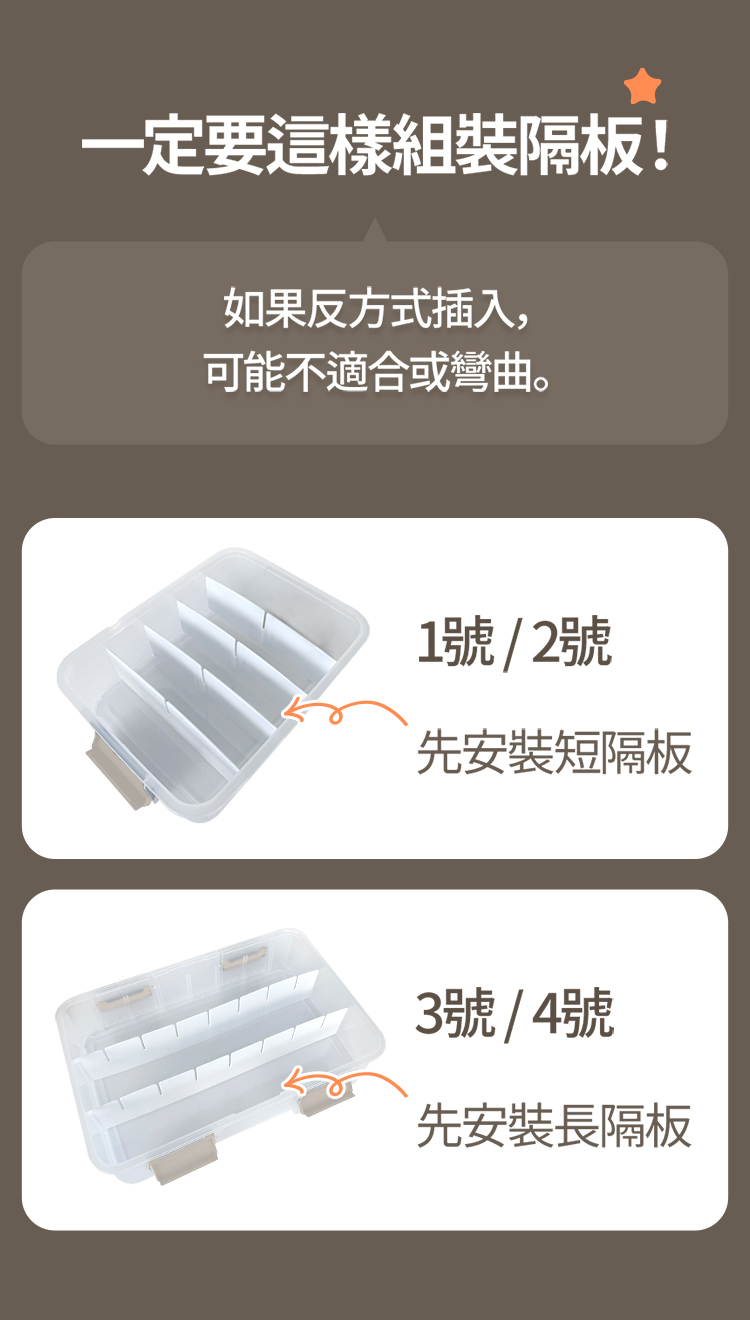 一定要這樣組裝隔板！

如果反方式插入，
可能不適合或彎曲。

1號 / 2號
先安裝短隔板

3號 / 4號
先安裝長隔板