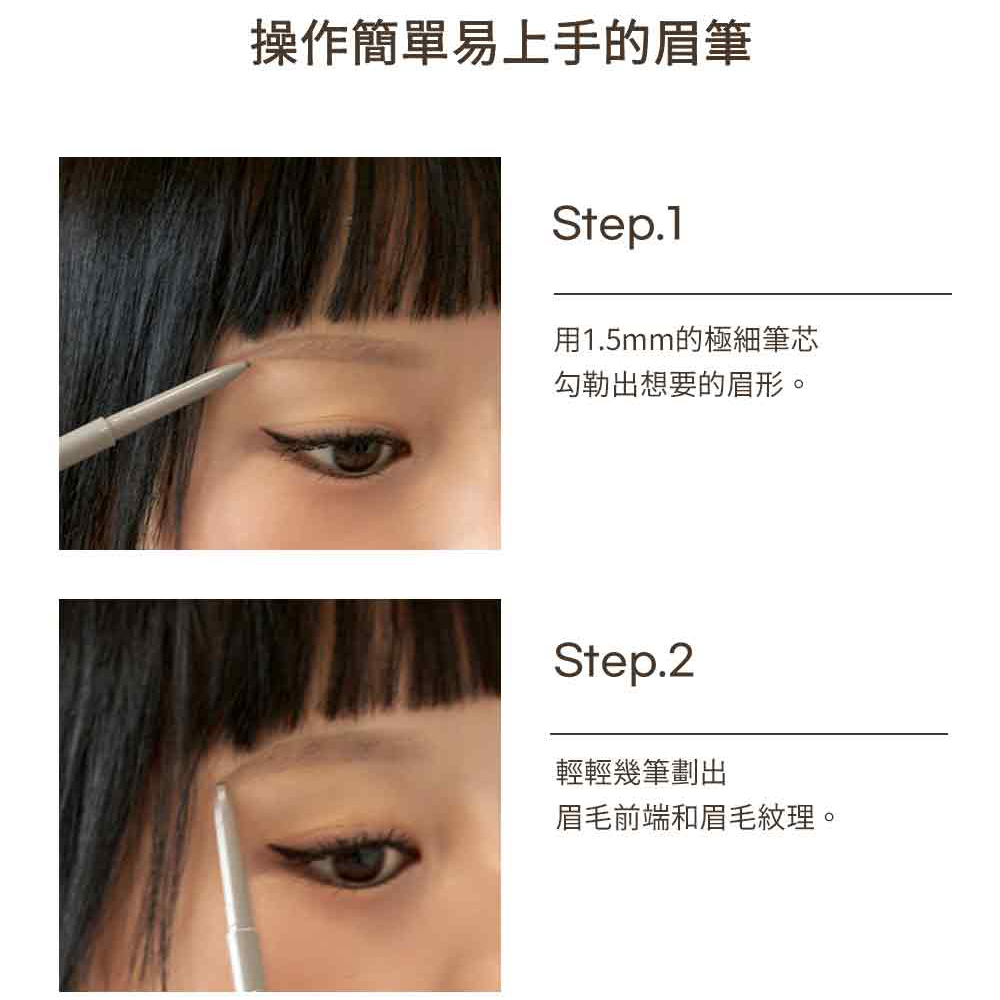 操作簡單易上手的眉筆

Step.1

用1.5mm的極細筆芯
勾勒出想要的眉形。

Step.2

輕輕幾筆劃出
眉毛前端和眉毛紋理。