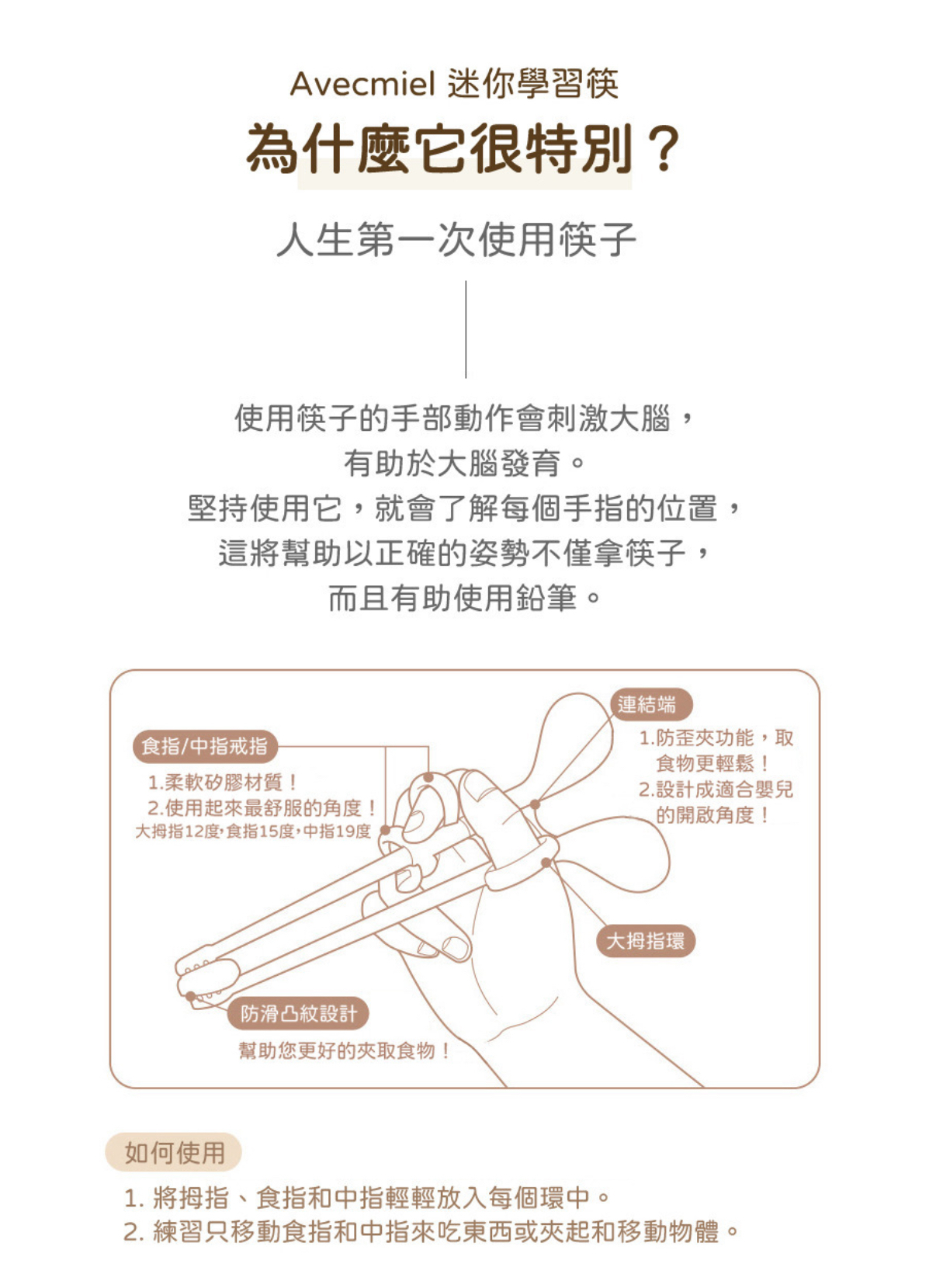 Avecmiel 迷你學習筷

為什麼它很特別？

人生第一次使用筷子

使用筷子的手部動作會刺激大腦，
有助於大腦發育。
堅持使用它，就會了解每個手指的位置，
這將幫助以正確的姿勢不僅拿筷子，
而且有助使用鉛筆。

食指/中指戒指

1.柔軟矽膠材質！
2.使用起來最舒服的角度！
大拇指12度，食指15度，中指19度

連結端

1.防歪夾功能，取食物更輕鬆！
2.設計成適合嬰兒的開啟角度！

大拇指環

防滑凸紋設計

幫助您更好的夾取食物！

如何使用

1. 將拇指、食指和中指輕輕放入每個環中。
2. 練習只移動食指和中指來吃東西或夾起和移動物體。