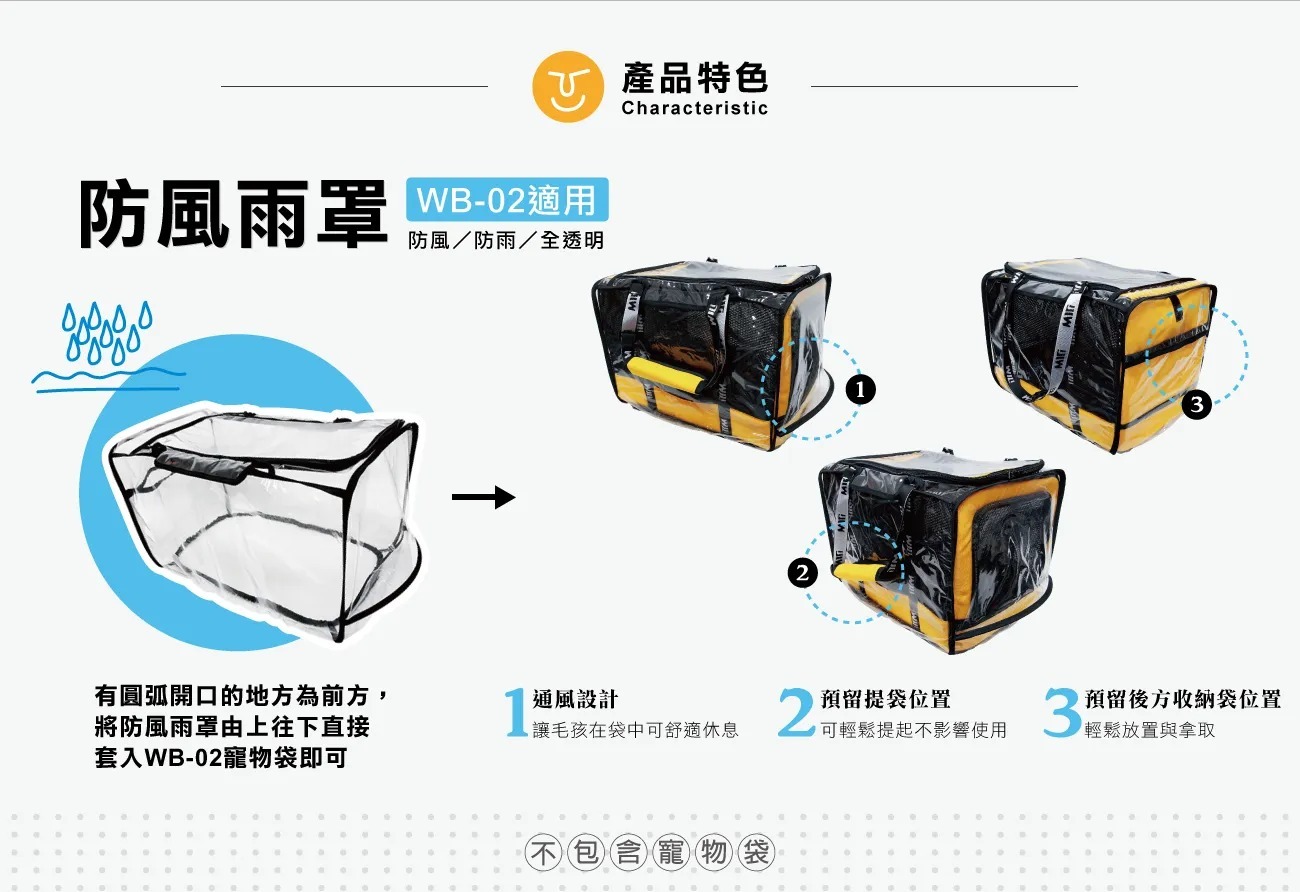 產品特色
Characteristic

防風雨罩 WB-02適用
防風／防雨／全透明

1
3
2

有圓弧開口的地方為前方，將防風雨罩由上往下直接套入WB-02寵物袋即可

1 通風設計
讓毛孩在袋中可舒適休息

2 預留提袋位置
可輕鬆提起不影響使用

3 預留後方收納袋位置
輕鬆放置與拿取

不包含寵物袋