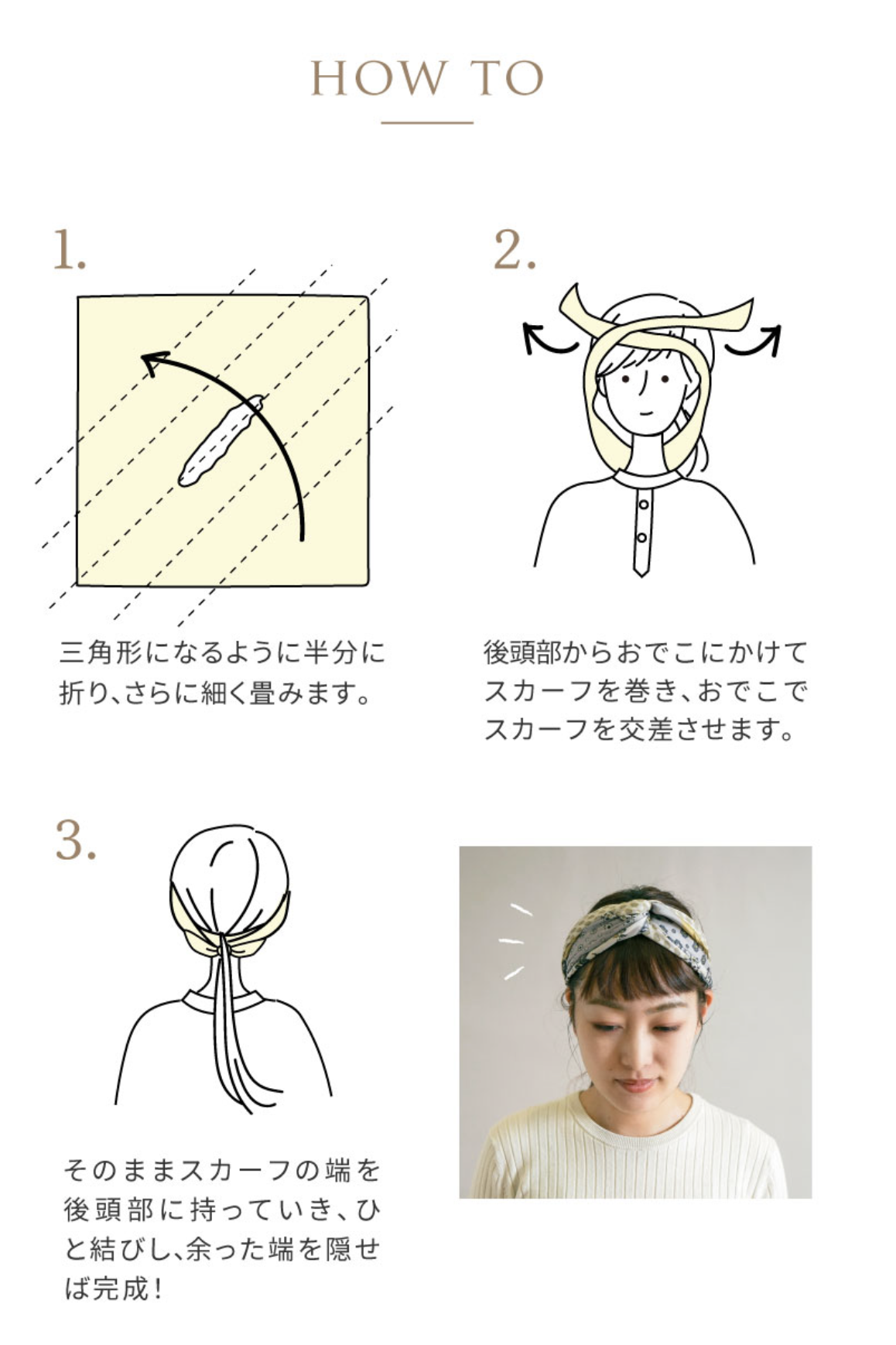 HOW TO

1.

三角形になるように半分に折り、さらに細く畳みます。

2.

後頭部からおでこにかけてスカーフを巻き、おでこでスカーフを交差させます。

3.

そのままスカーフの端を後頭部に持っていき、ひと結びし、余った端を隠せば完成！