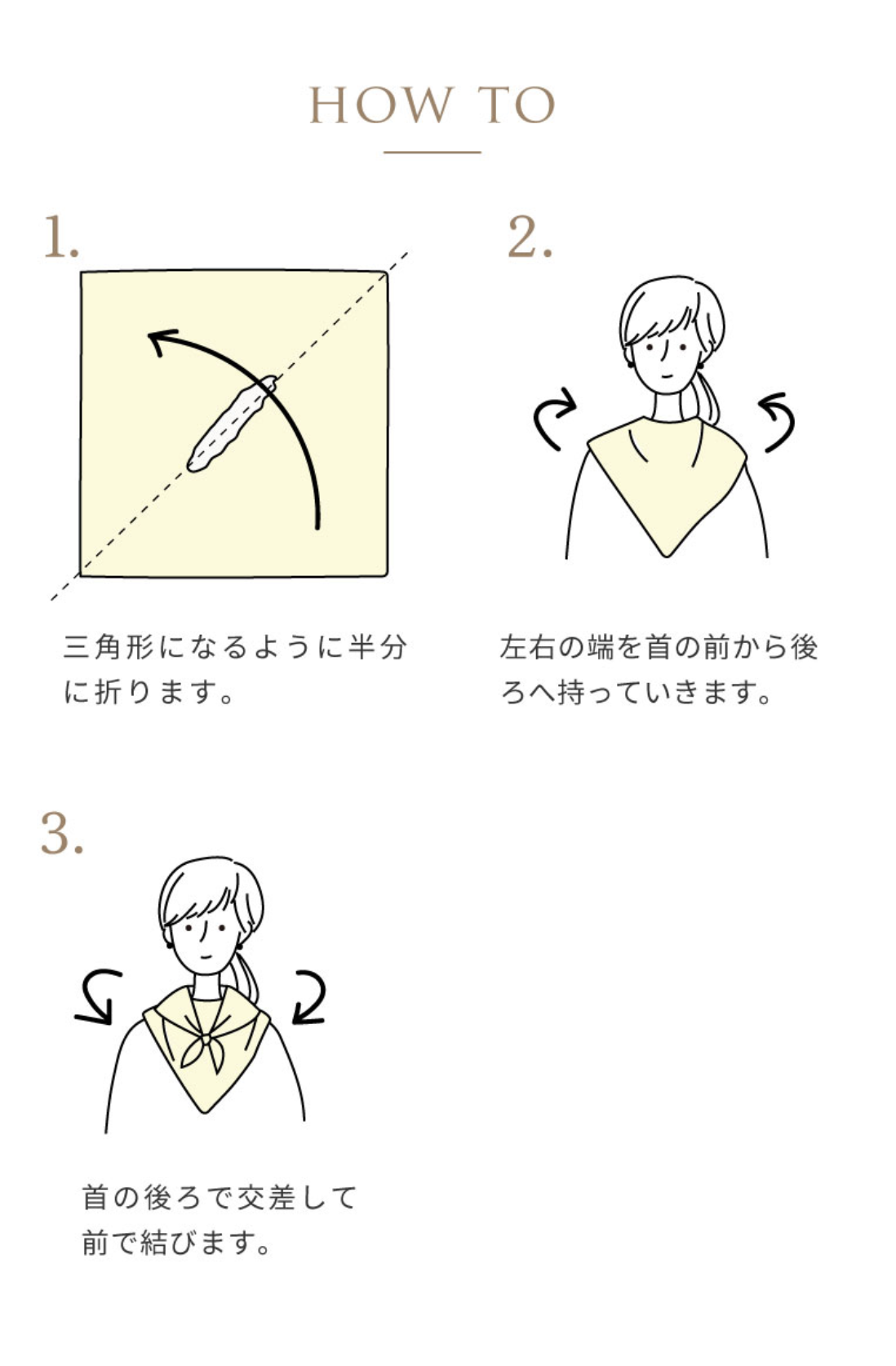 HOW TO

1.

三角形になるように半分に折ります。

2.

左右の端を首の前から後ろへ持っていきます。

3.

首の後ろで交差して前で結びます。