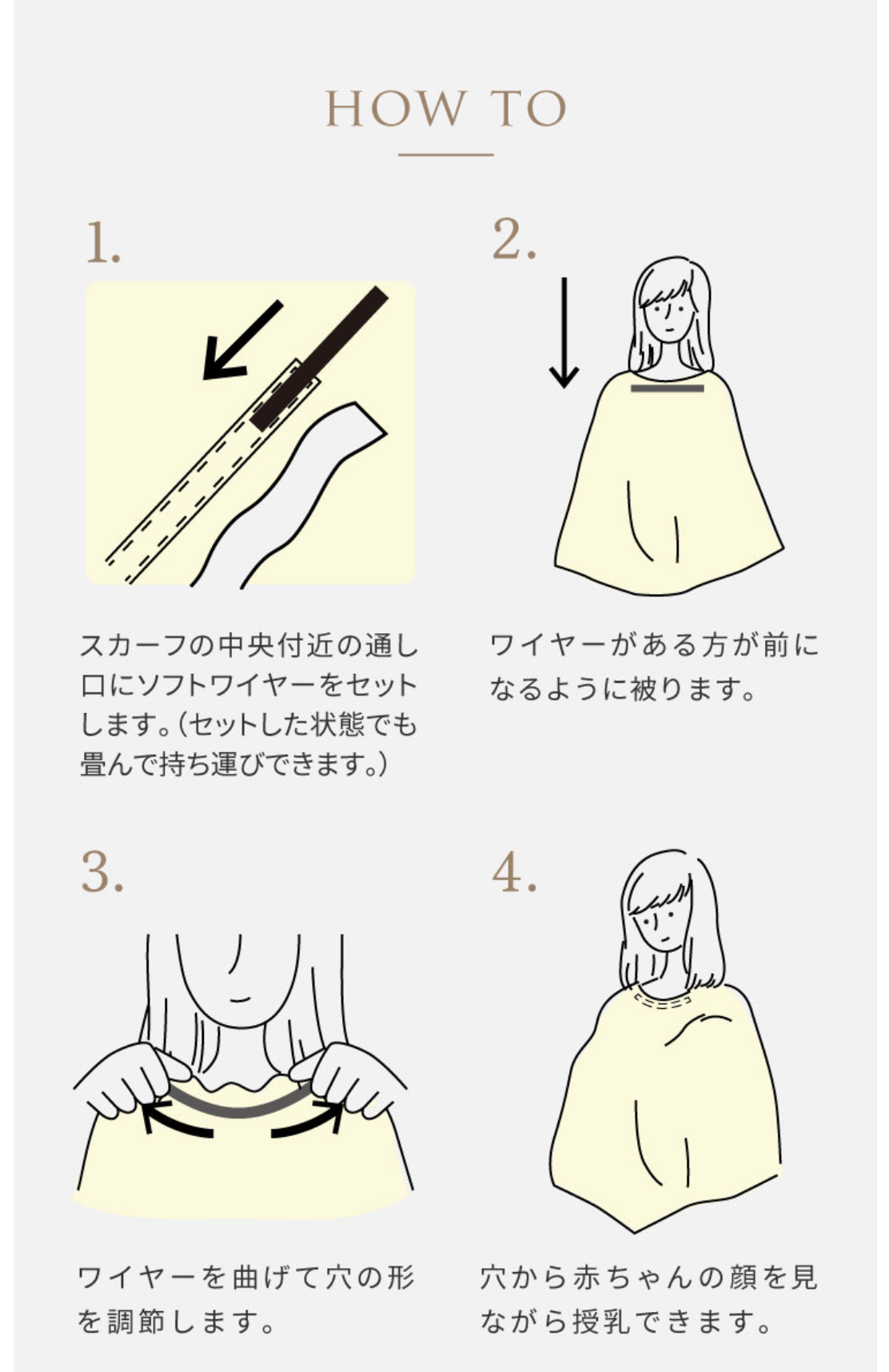 HOW TO

1.

スカーフの中央付近の通し口にソフトワイヤーをセットします。（セットした状態でも畳んで持ち運びできます。）

2.

ワイヤーがある方が前になるように被ります。

3.

ワイヤーを曲げて穴の形を調節します。

4.

穴から赤ちゃんの顔を見ながら授乳できます。