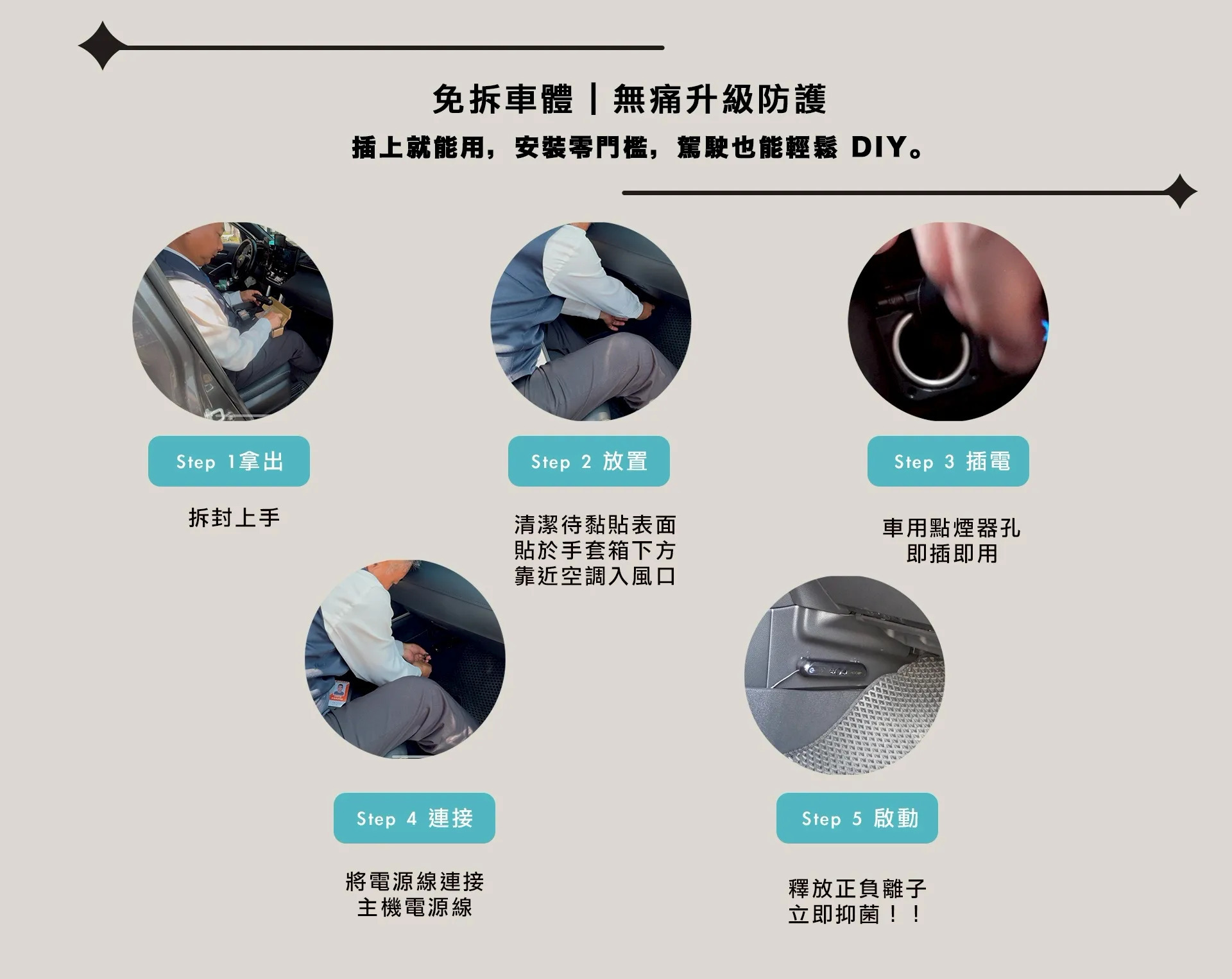 免拆車體｜無痛升級防護

插上就能用，安裝零門檻，駕駛也能輕鬆 DIY。

Step 1拿出

拆封上手

Step 2 放置

清潔待黏貼表面
貼於手套箱下方
靠近空調入風口

Step 3 插電

車用點煙器孔
即插即用

Step 4 連接

將電源線連接
主機電源線

Step 5 啟動

釋放正負離子
立即抑菌！！